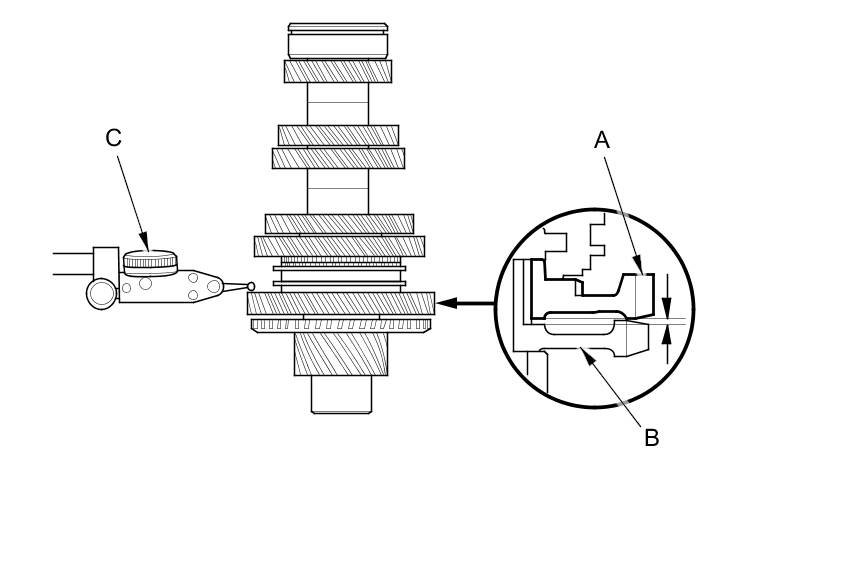 C

A

B