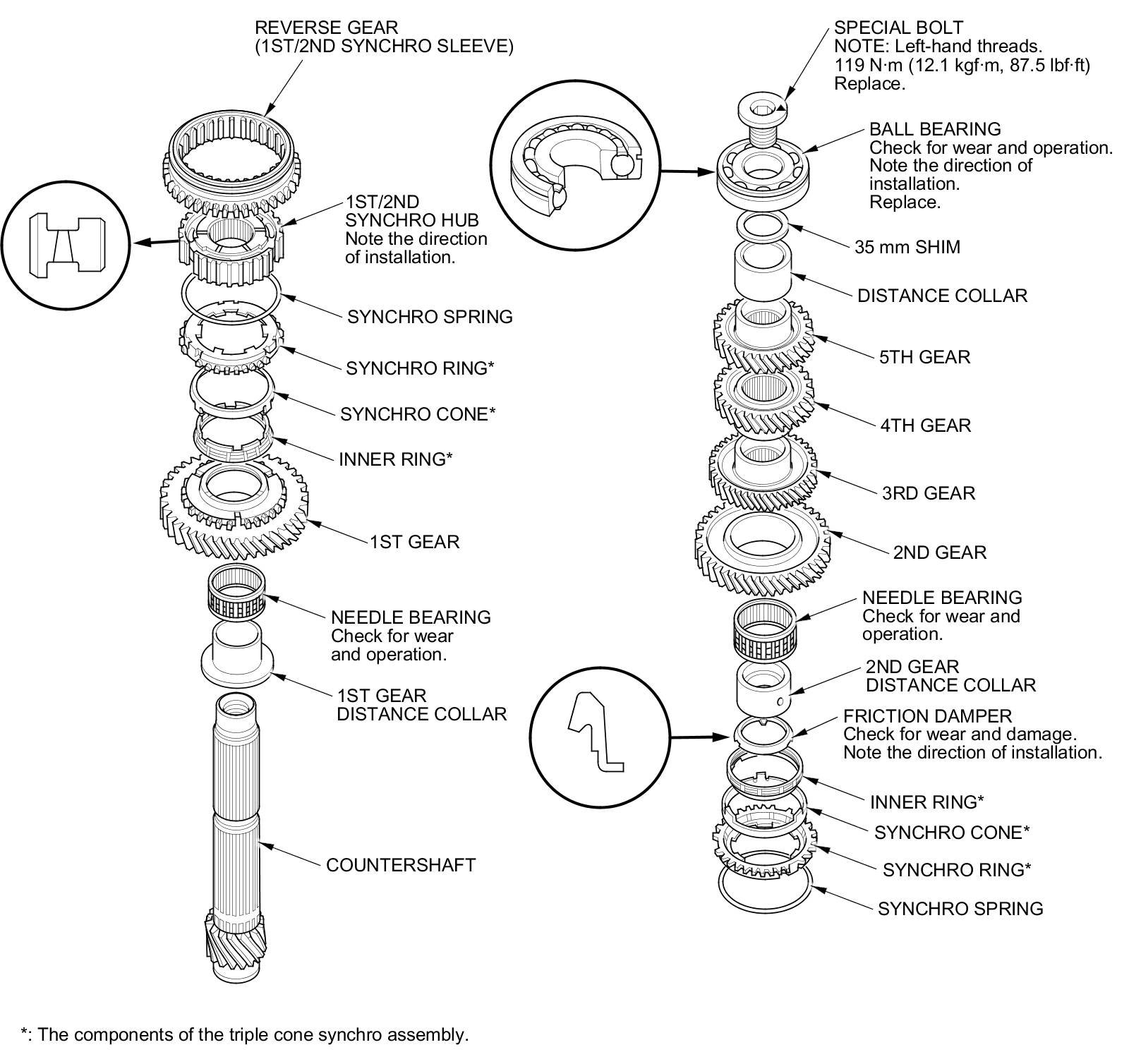 REVERSE GEAR
(1ST/2ND SYNCHRO SLEEVE)

1ST/2ND
SYNCHRO HUB
Note the direction of installation.

SYNCHRO SPRING

SYNCHRO RING*

SYNCHRO CONE*

INNER RING*

1ST GEAR

NEEDLE BEARING
Check for wear and operation.

1ST GEAR
DISTANCE COLLAR

COUNTERSHAFT

SPECIAL BOLT
NOTE: Left-hand threads.
119 N·m (12.1 kgf·m, 87.5 lbf·ft)
Replace.

BALL BEARING
Check for wear and operation.
Note the direction of installation.
Replace.

35 mm SHIM

DISTANCE COLLAR

5TH GEAR

4TH GEAR

3RD GEAR

2ND GEAR

NEEDLE BEARING
Check for wear and operation.

2ND GEAR
DISTANCE COLLAR

FRICTION DAMPER
Check for wear and damage.
Note the direction of installation.

INNER RING*

SYNCHRO CONE*

SYNCHRO RING*

SYNCHRO SPRING

*: The components of the triple cone synchro assembly.