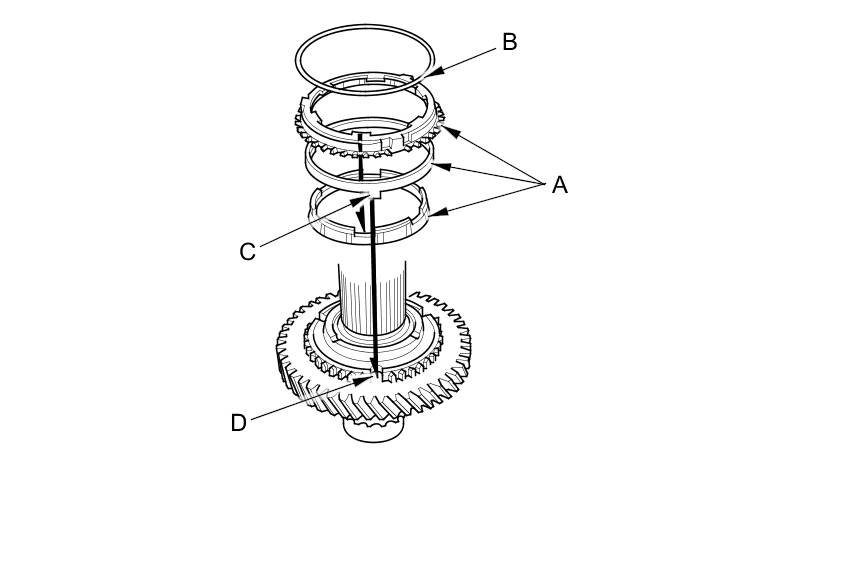 B
A
C
D