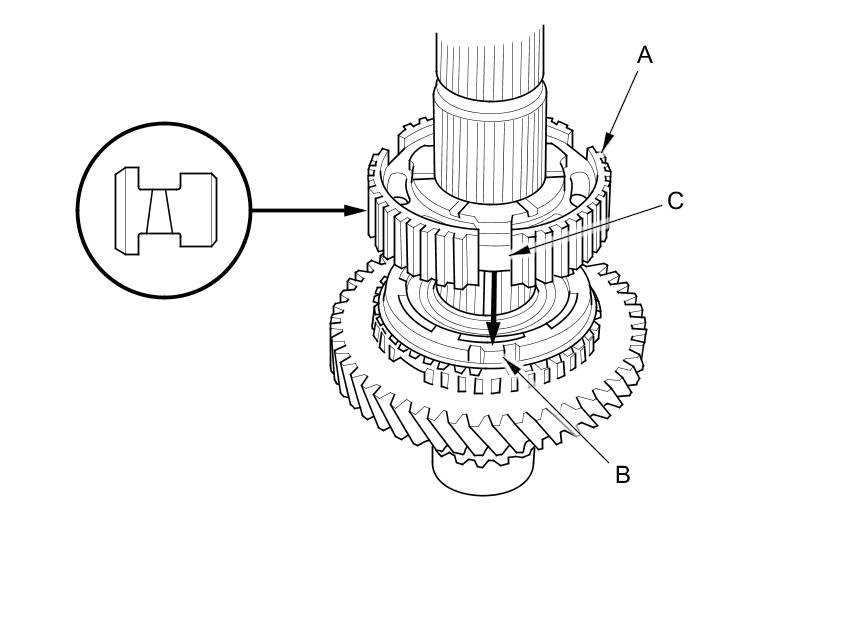 A
C
B