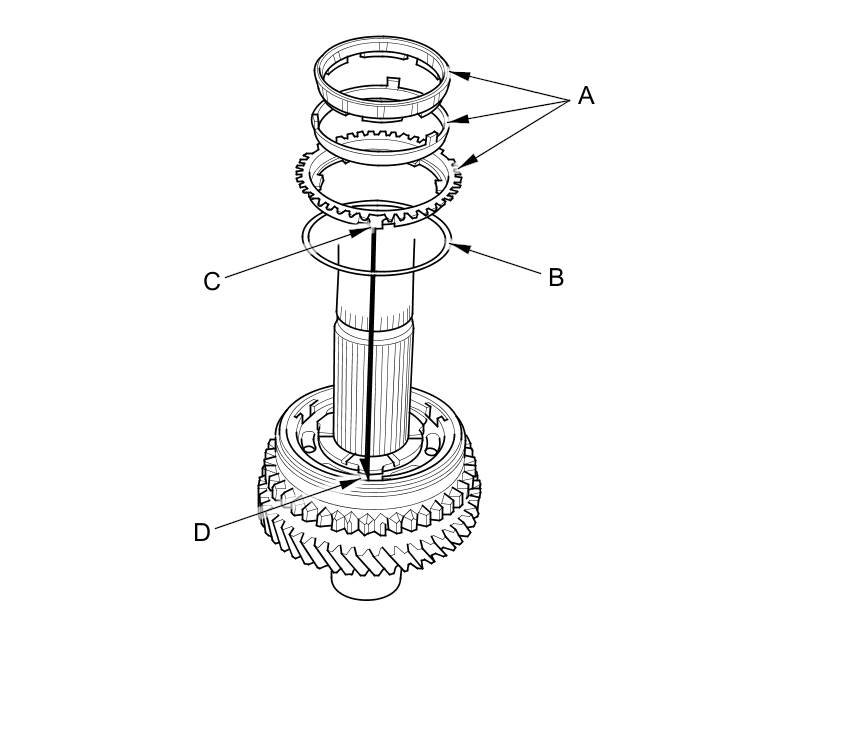 A

C

B

D