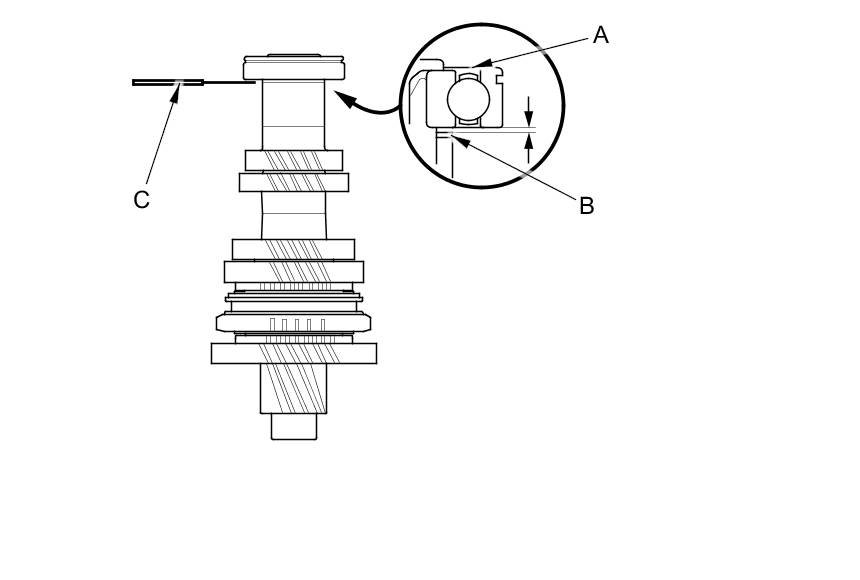 A

C

B