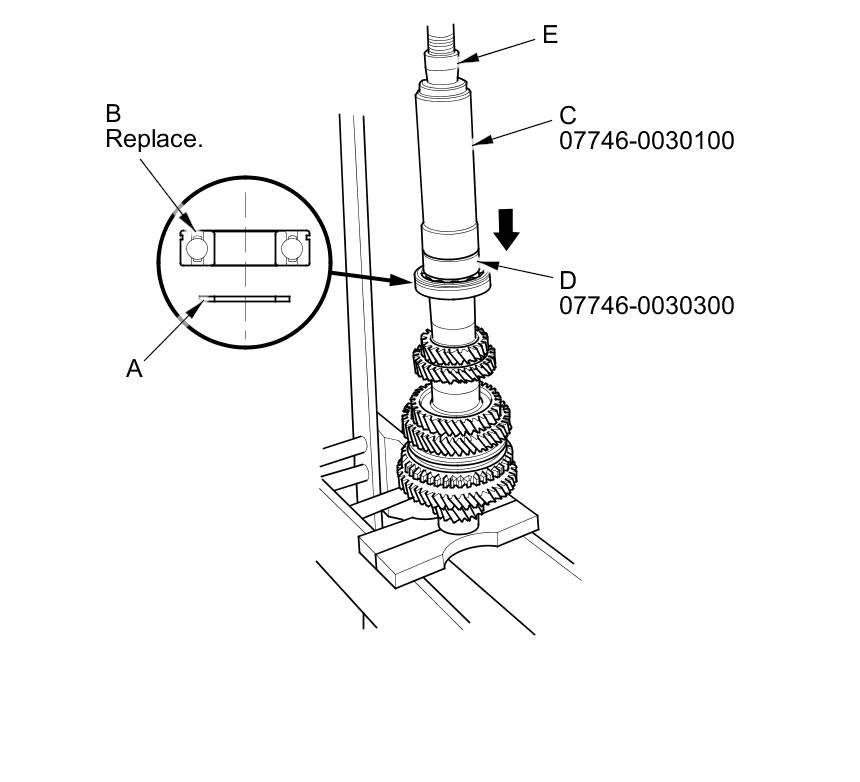 E

B
Replace.

C
07746-0030100

D
07746-0030300

A