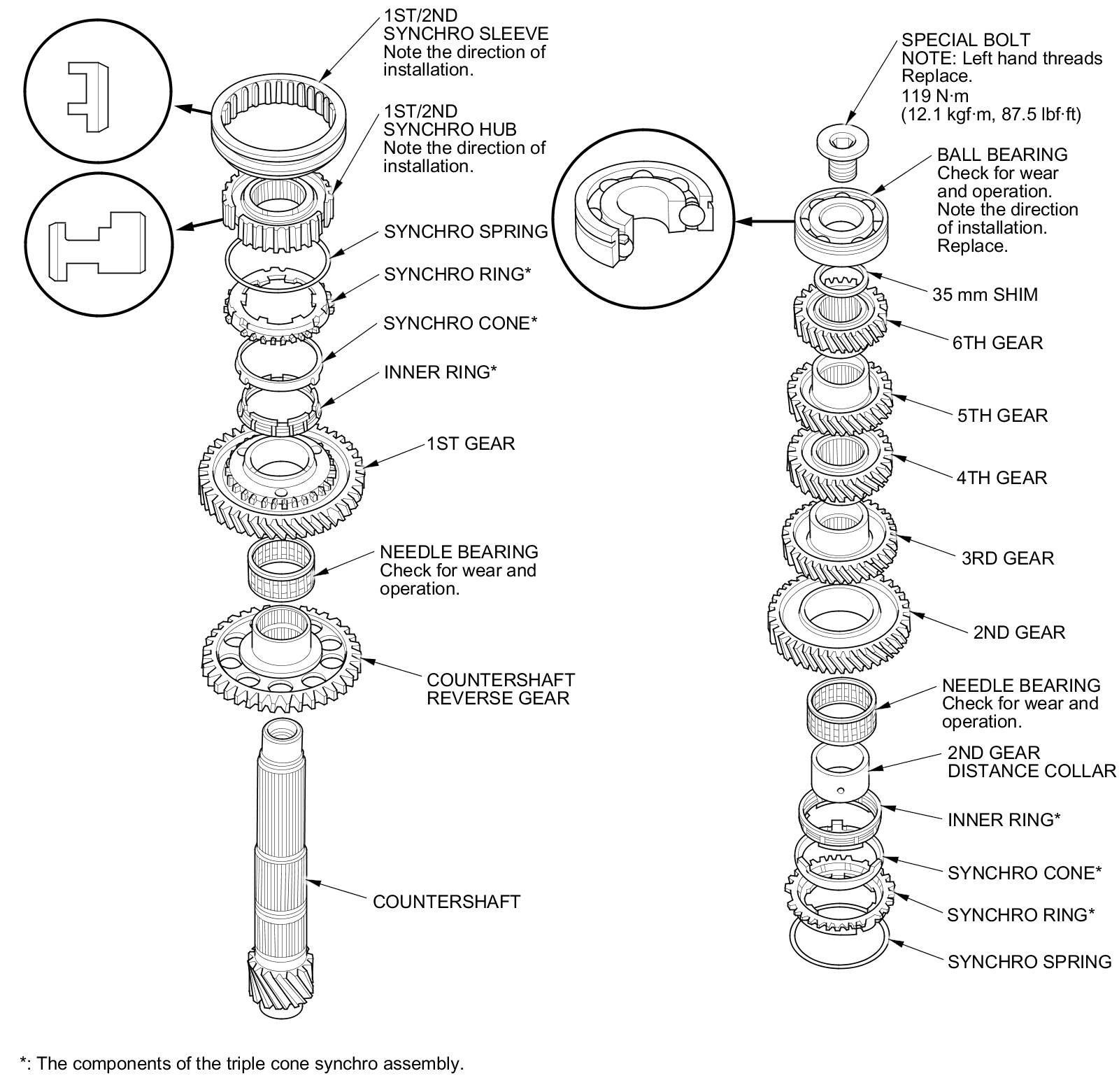 1ST/2ND SYNCHRO SLEEVE
Note the direction of installation.

1ST/2ND SYNCHRO HUB
Note the direction of installation.

SYNCHRO SPRING

SYNCHRO RING*

SYNCHRO CONE*

INNER RING*

1ST GEAR

NEEDLE BEARING
Check for wear and operation.

COUNTERSHAFT REVERSE GEAR

COUNTERSHAFT

SPECIAL BOLT
NOTE: Left hand threads
Replace.
119 N·m
(12.1 kgf·m, 87.5 lbf·ft)

BALL BEARING
Check for wear and operation.
Note the direction of installation.
Replace.

35 mm SHIM

6TH GEAR

5TH GEAR

4TH GEAR

3RD GEAR

2ND GEAR

NEEDLE BEARING
Check for wear and operation.

2ND GEAR DISTANCE COLLAR

INNER RING*

SYNCHRO CONE*

SYNCHRO RING*

SYNCHRO SPRING

*: The components of the triple cone synchro assembly.