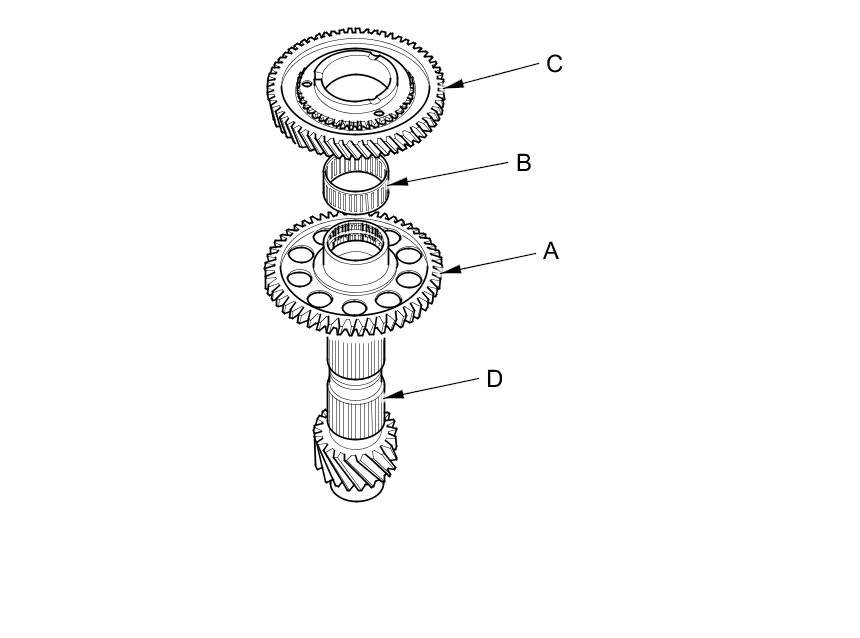 C
B
A
D