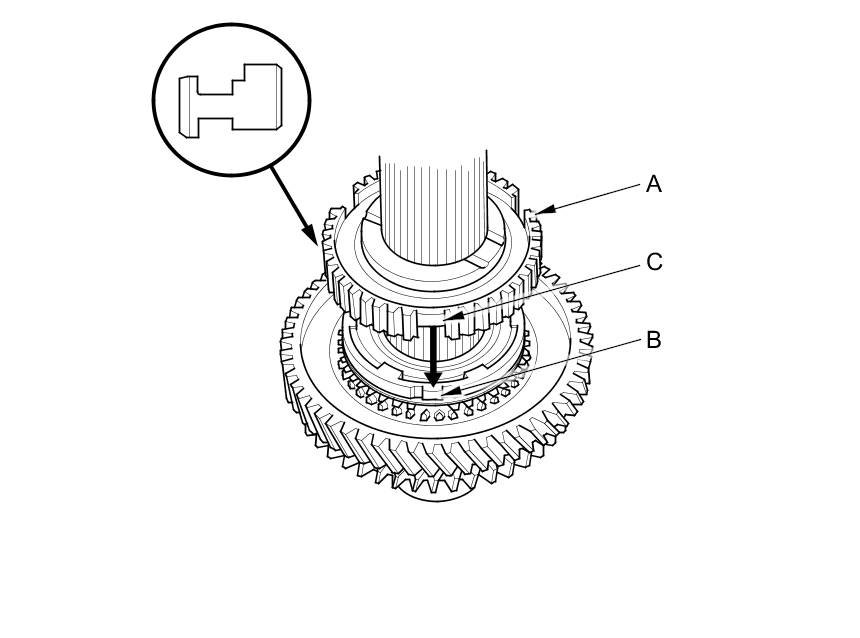 A
C
B