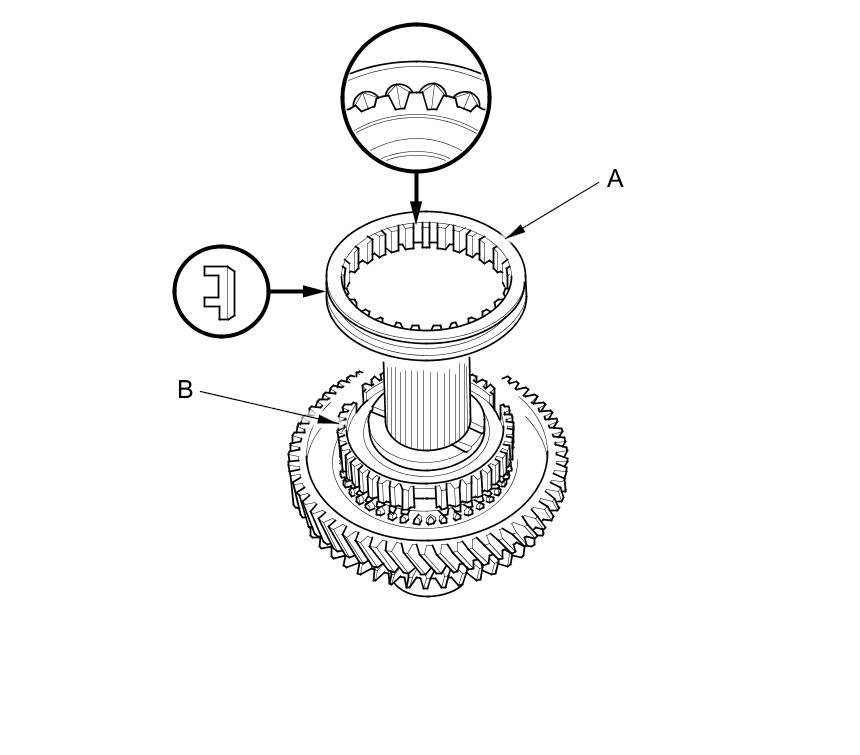 A

B