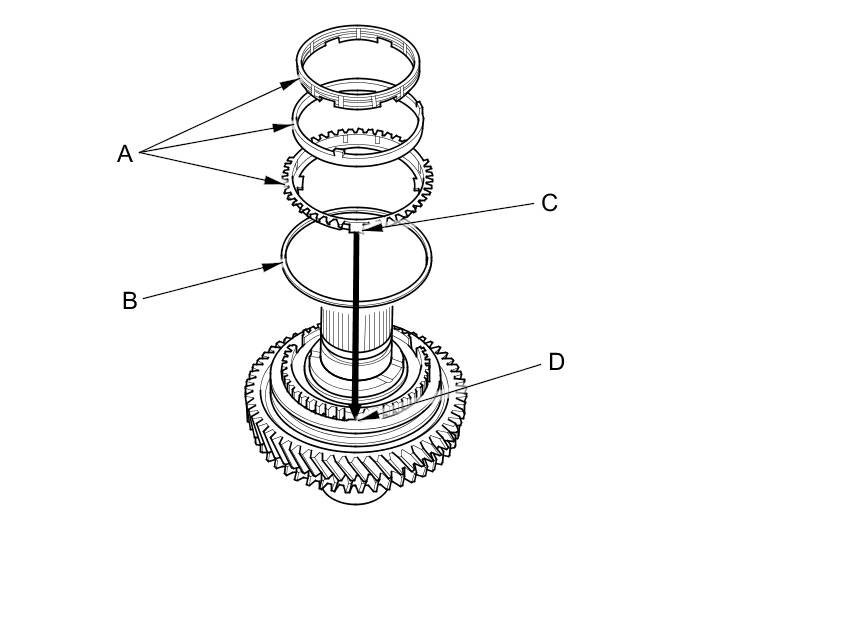 A
C
B
D