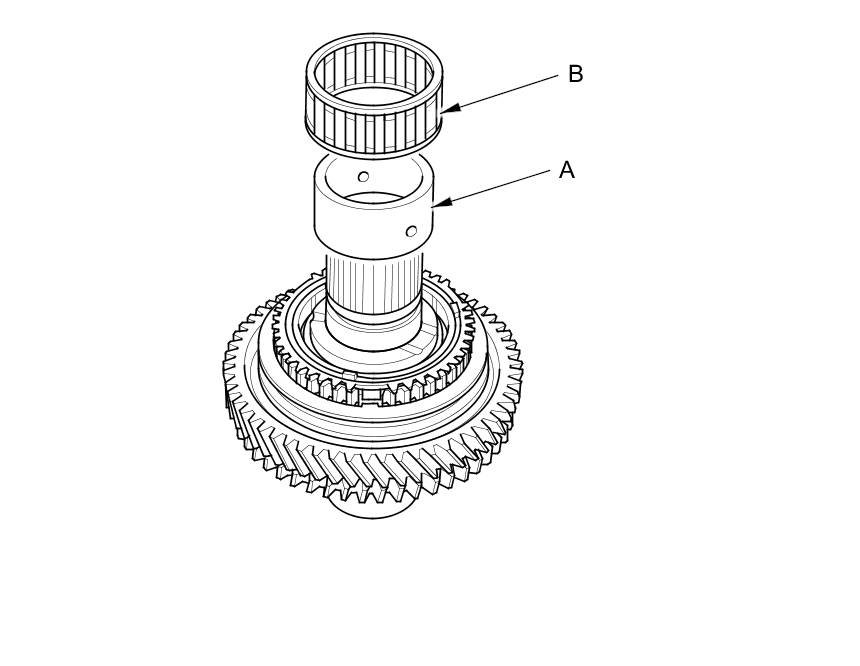 B

A