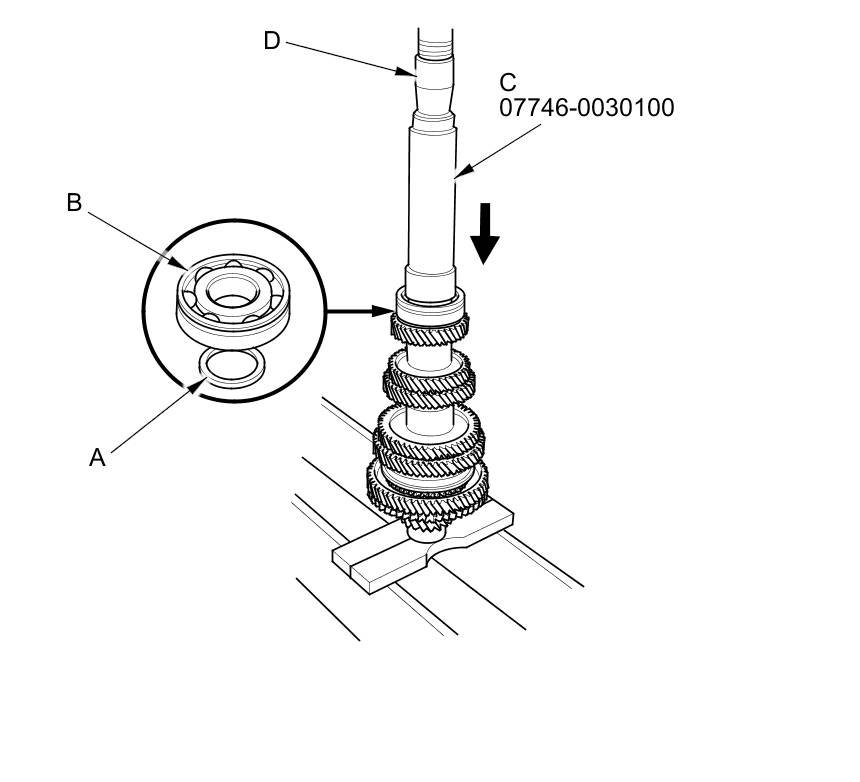 D

C
07746-0030100

B

A