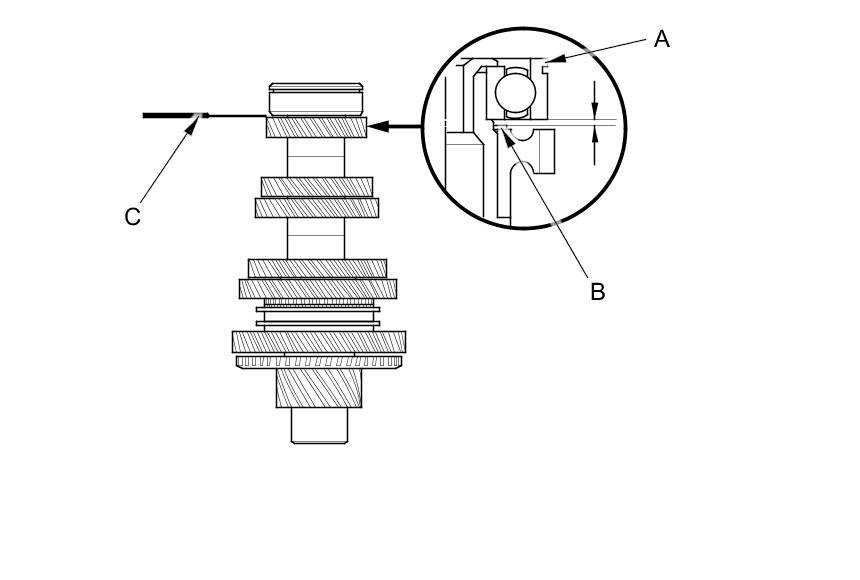 A

C

B