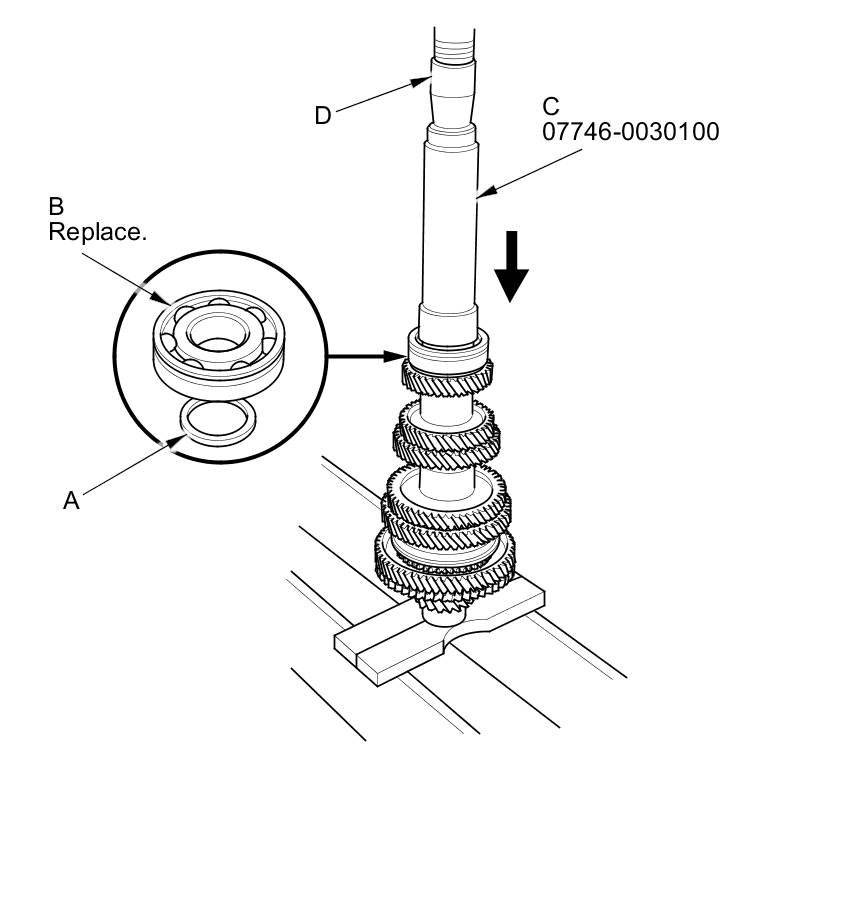 D

C
07746-0030100

B
Replace.

A