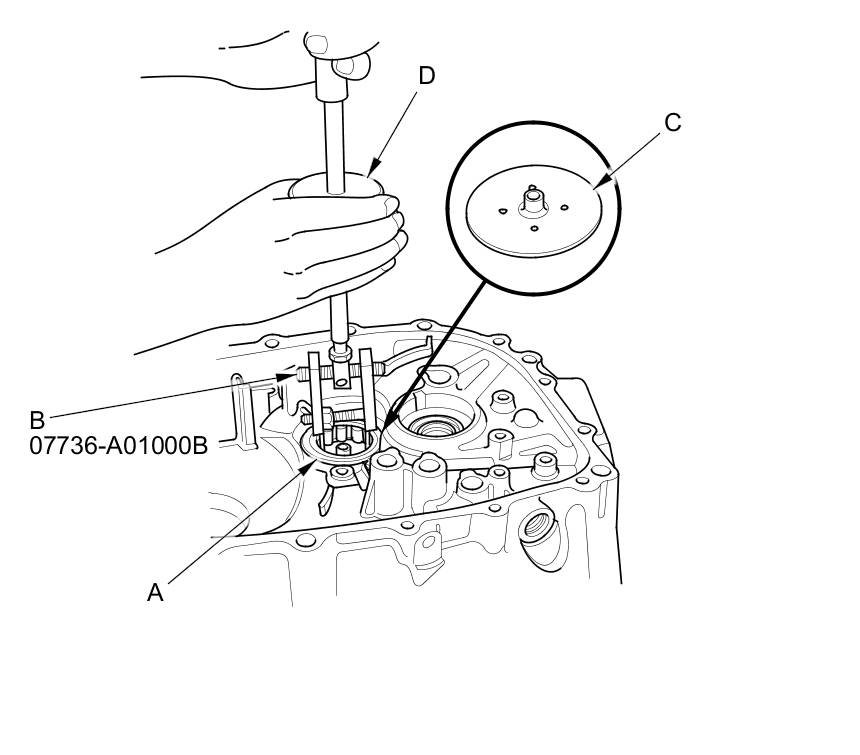 D

C

B
07736-A01000B

A