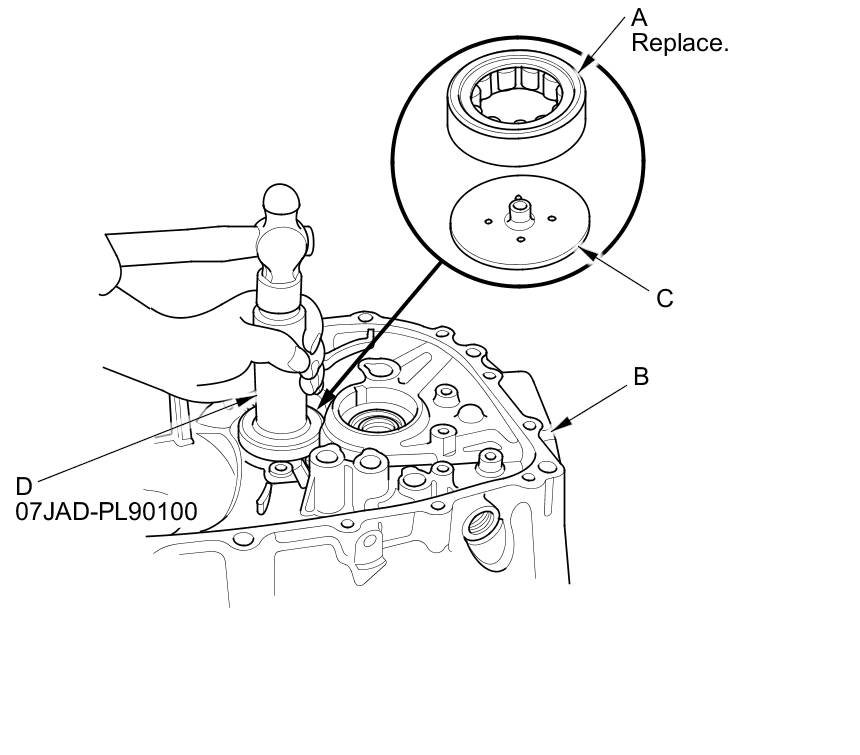 A
Replace.

C

B

D
07JAD-PL90100