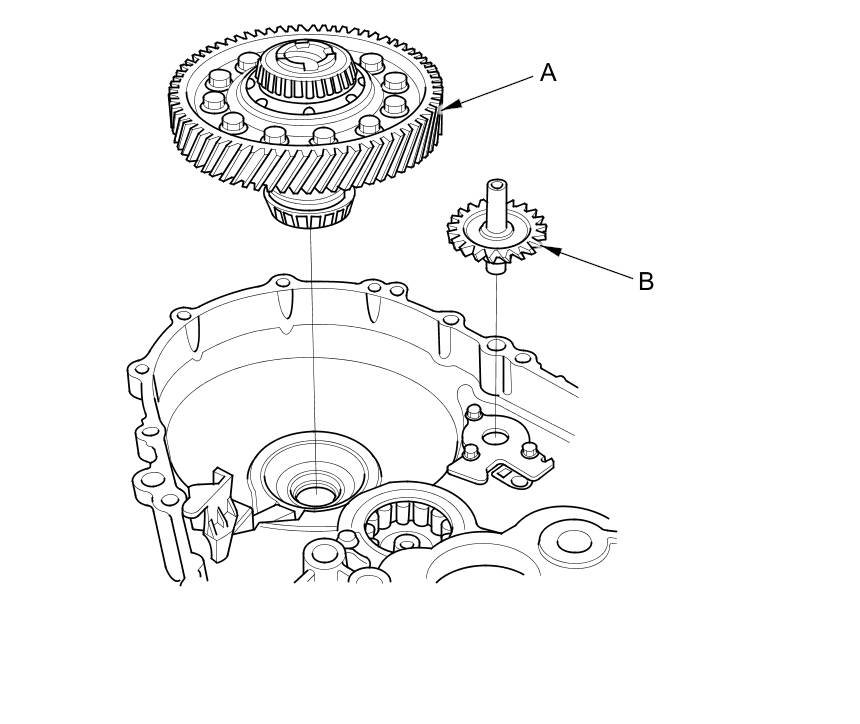 A

B