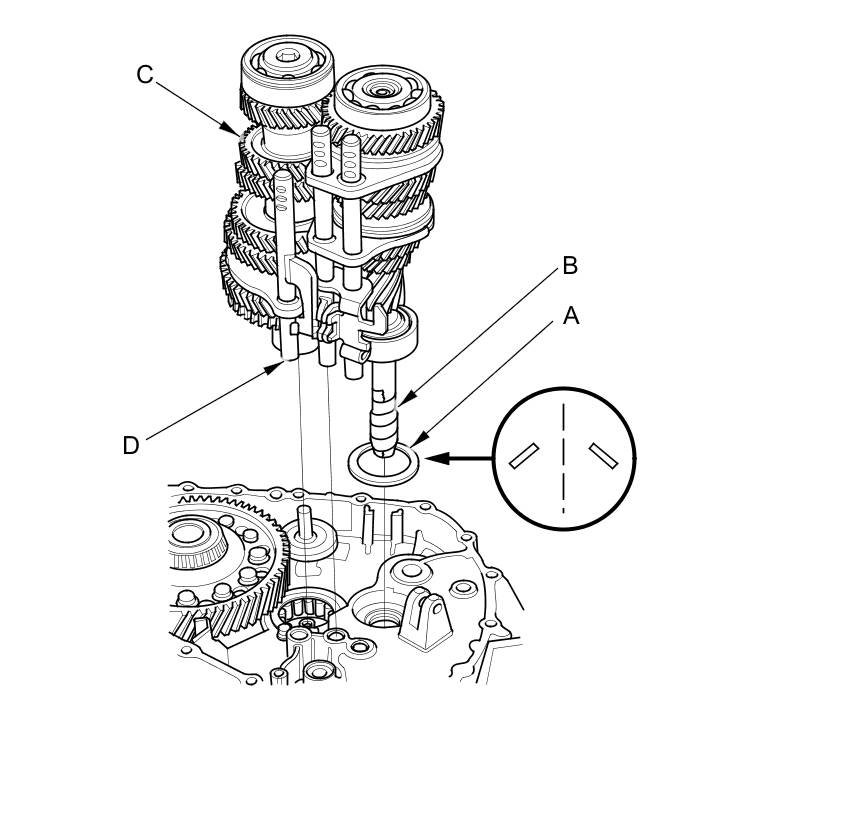 C
B
A
D