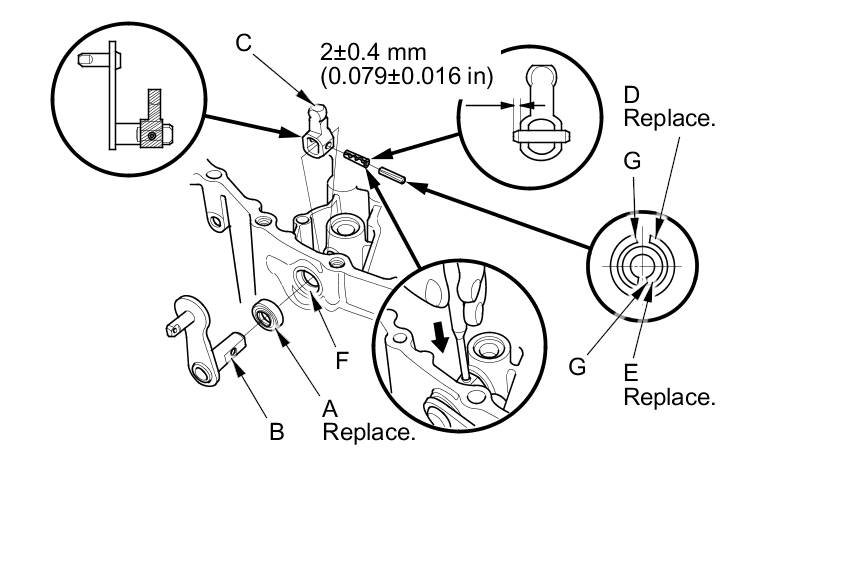 C

2±0.4 mm
(0.079±0.016 in)

D
Replace.

G

G

E
Replace.

F

A
Replace.

B