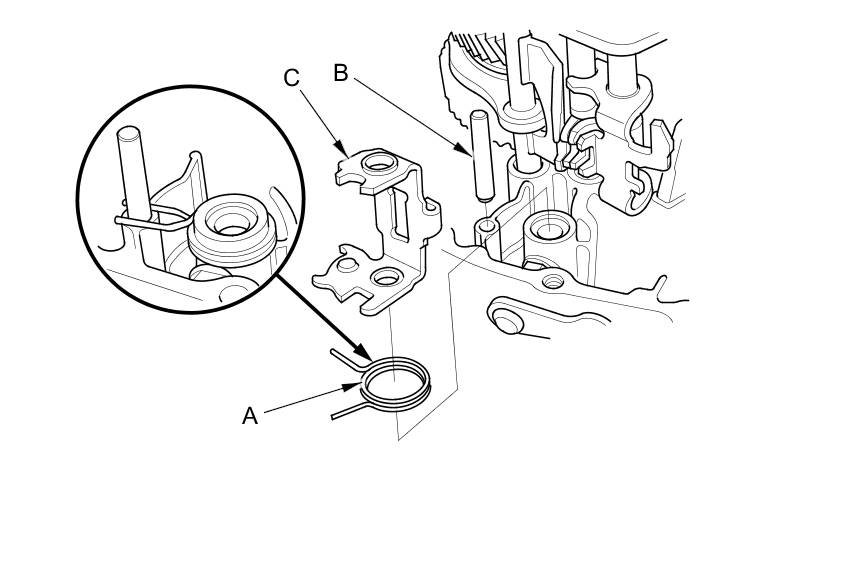 C
B
A