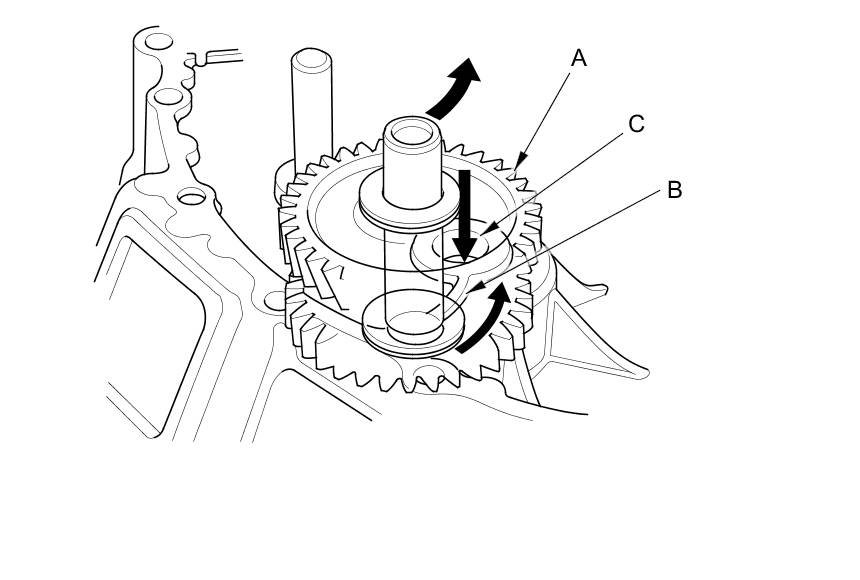 A
C
B