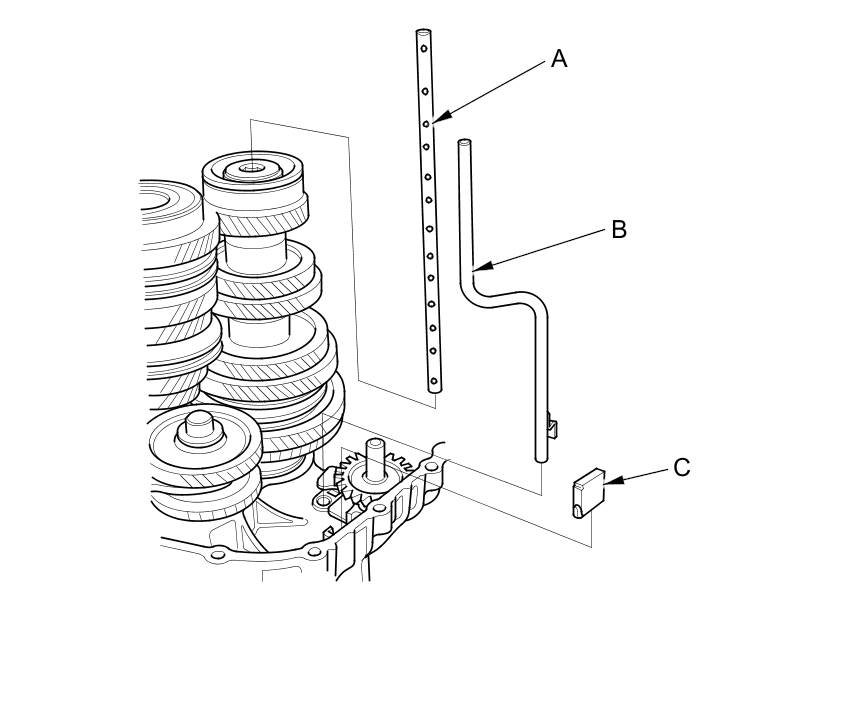 A

B

C