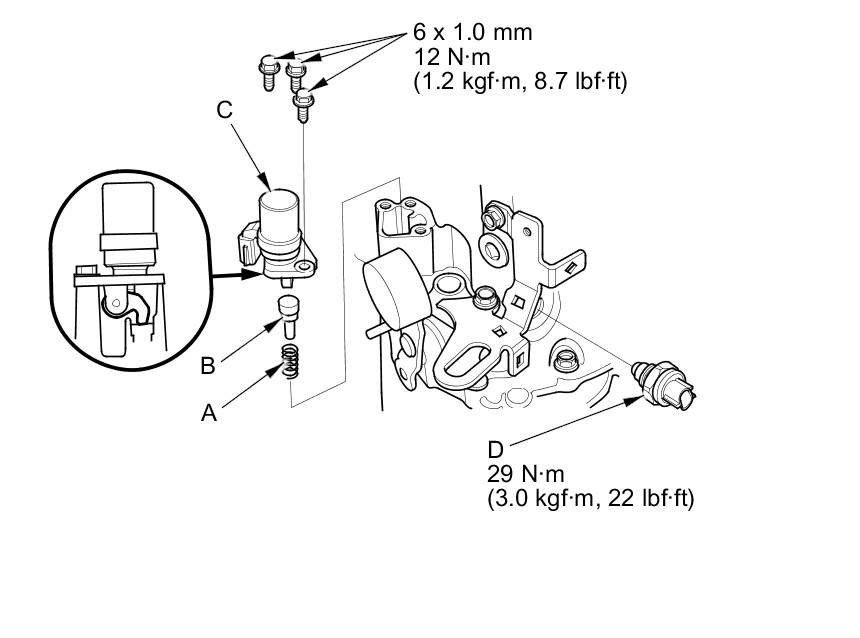 6 x 1.0 mm
12 N·m
(1.2 kgf·m, 8.7 lbf·ft)

C

B

A

D
29 N·m
(3.0 kgf·m, 22 lbf·ft)