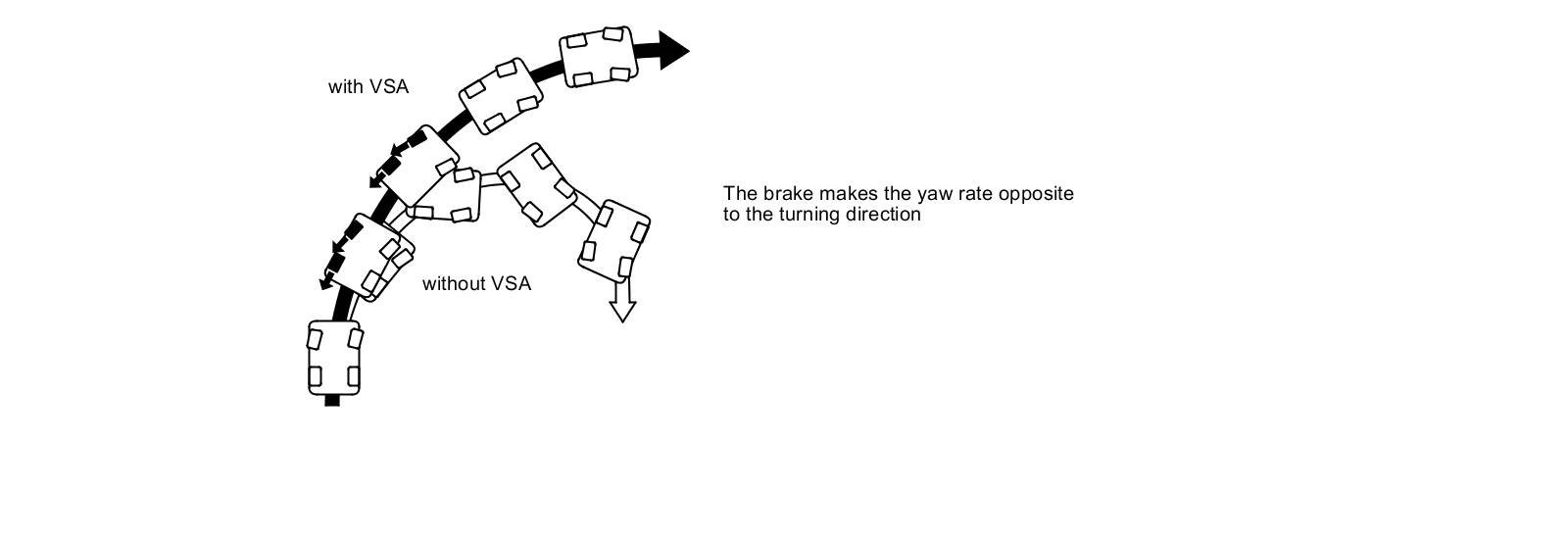 with VSA

without VSA

The brake makes the yaw rate opposite to the turning direction