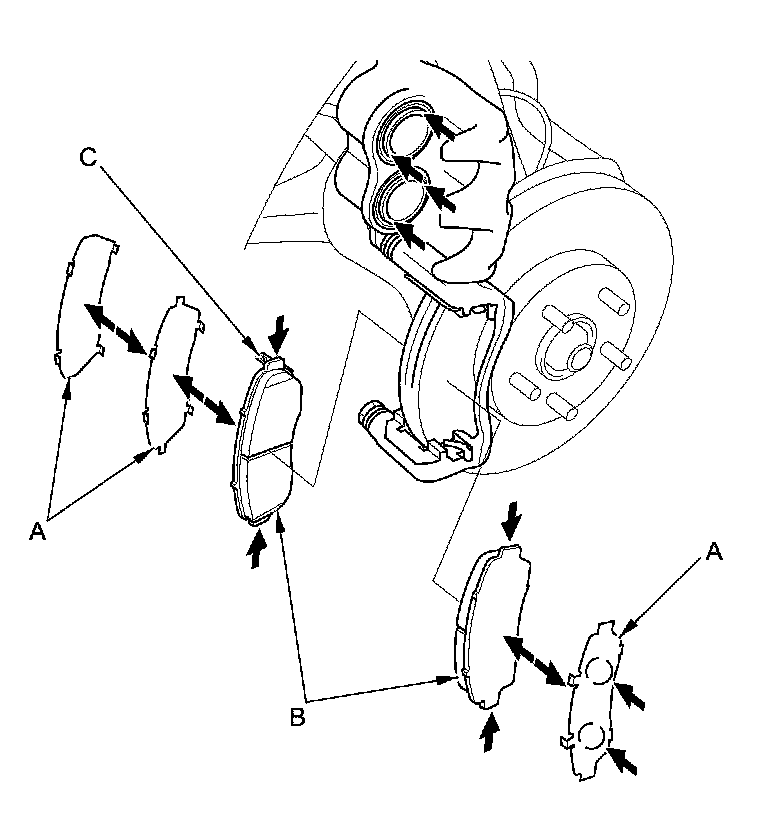 C
A
A
B