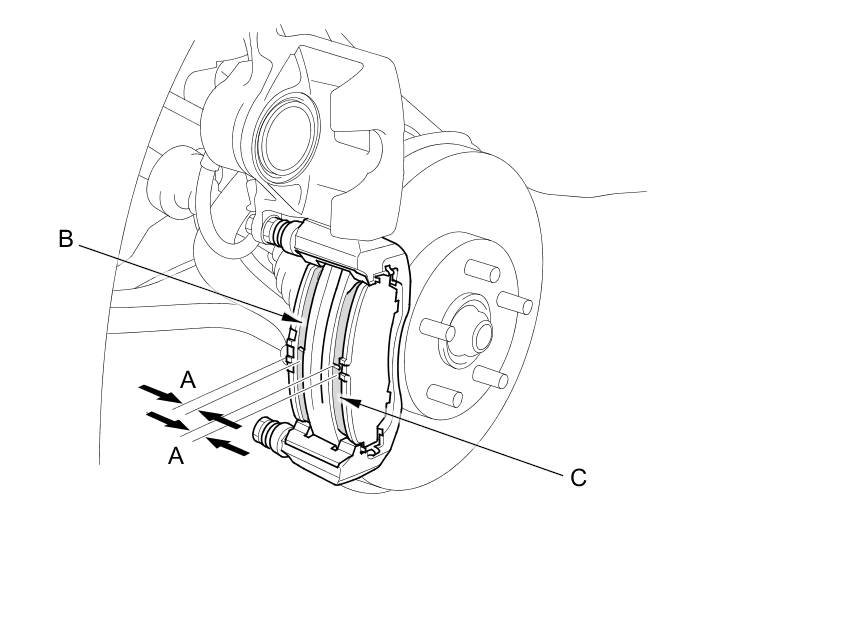 B
A
A
C