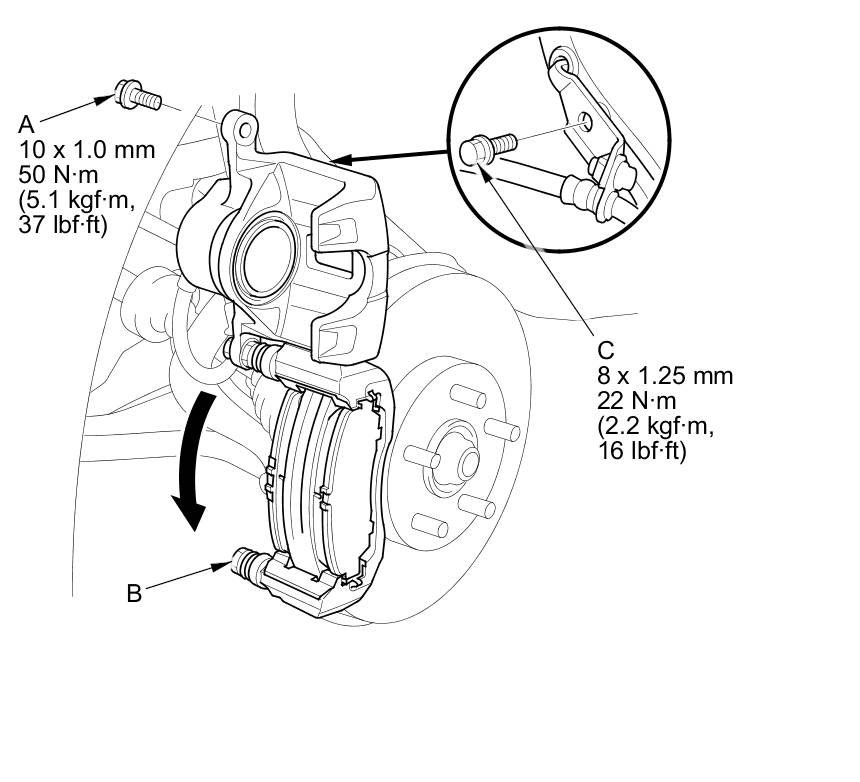 A
10 x 1.0 mm
50 N·m
(5.1 kgf·m,
37 lbf·ft)

C
8 x 1.25 mm
22 N·m
(2.2 kgf·m,
16 lbf·ft)

B