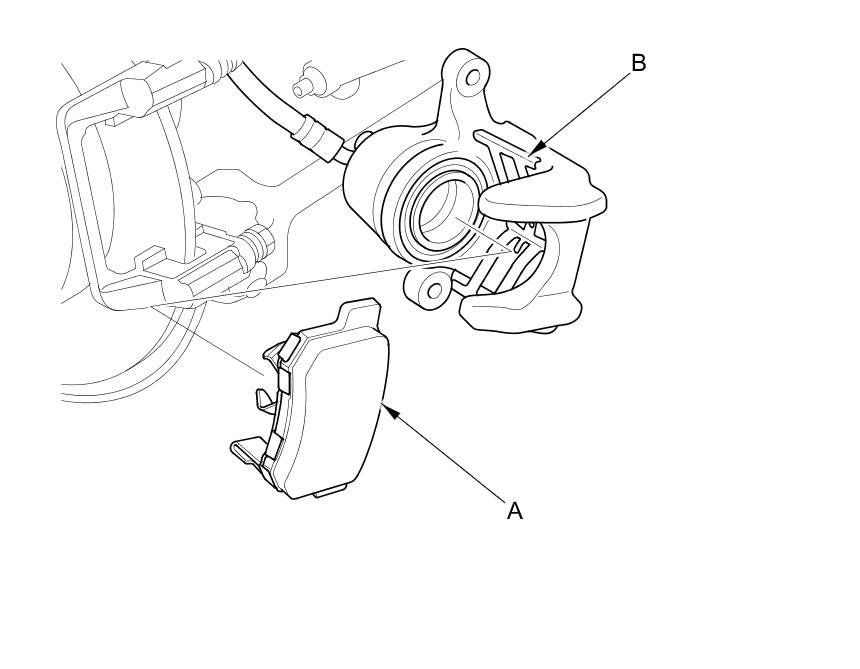 B

A