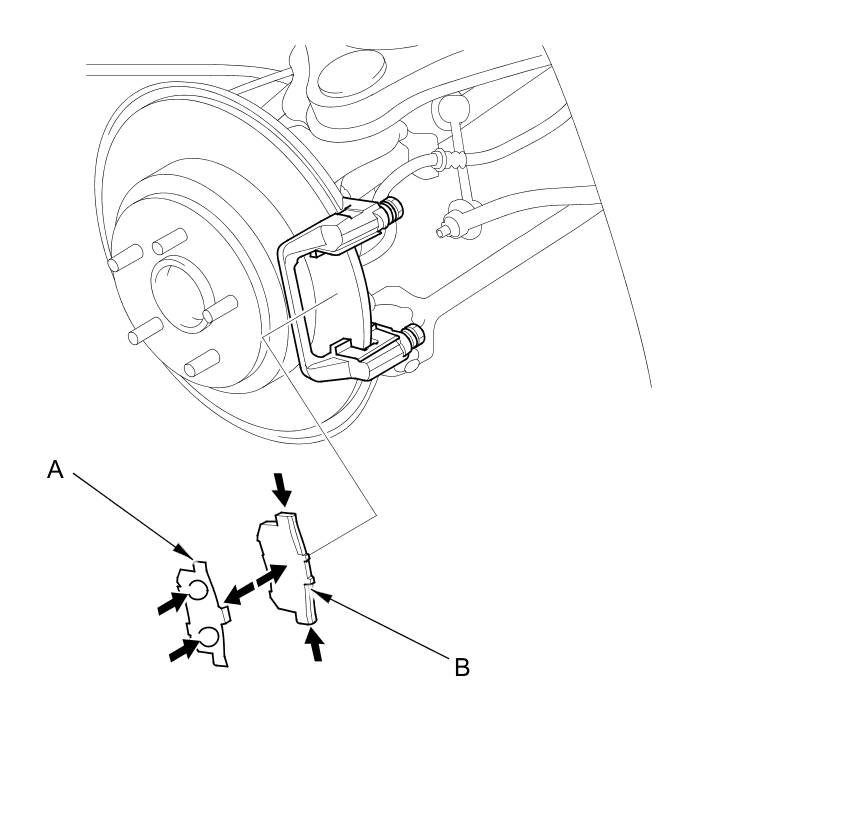 A

B