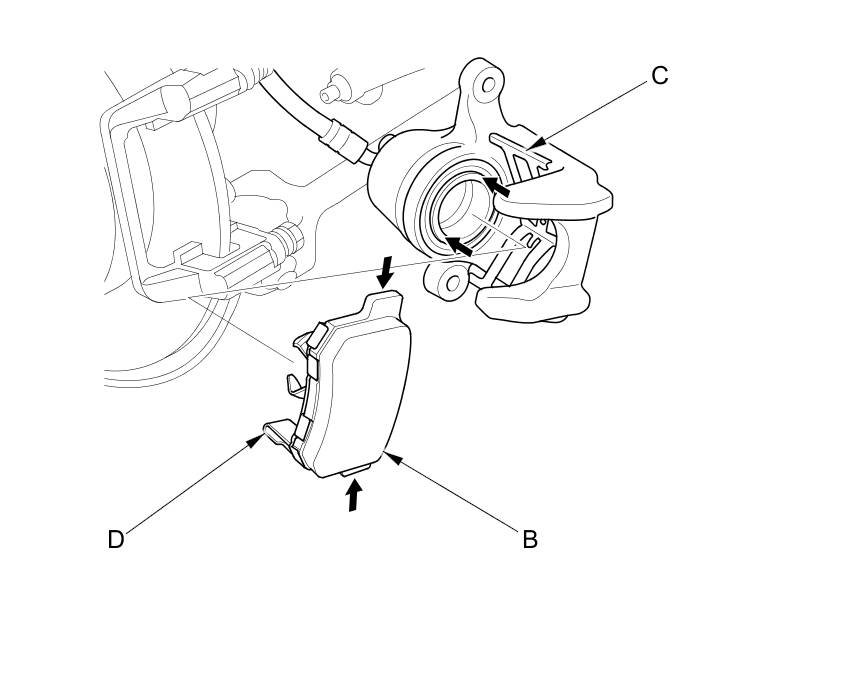 C

D

B