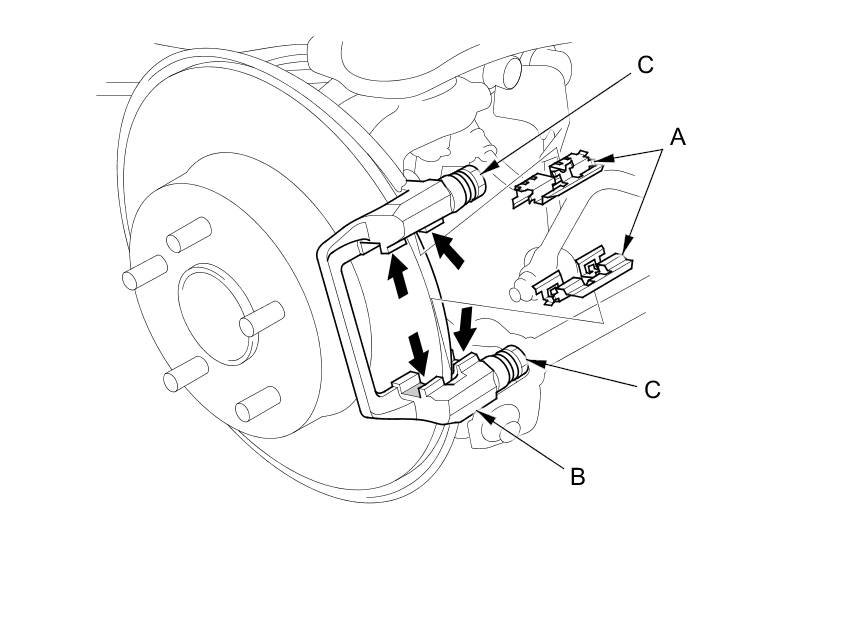 C
A
C
B