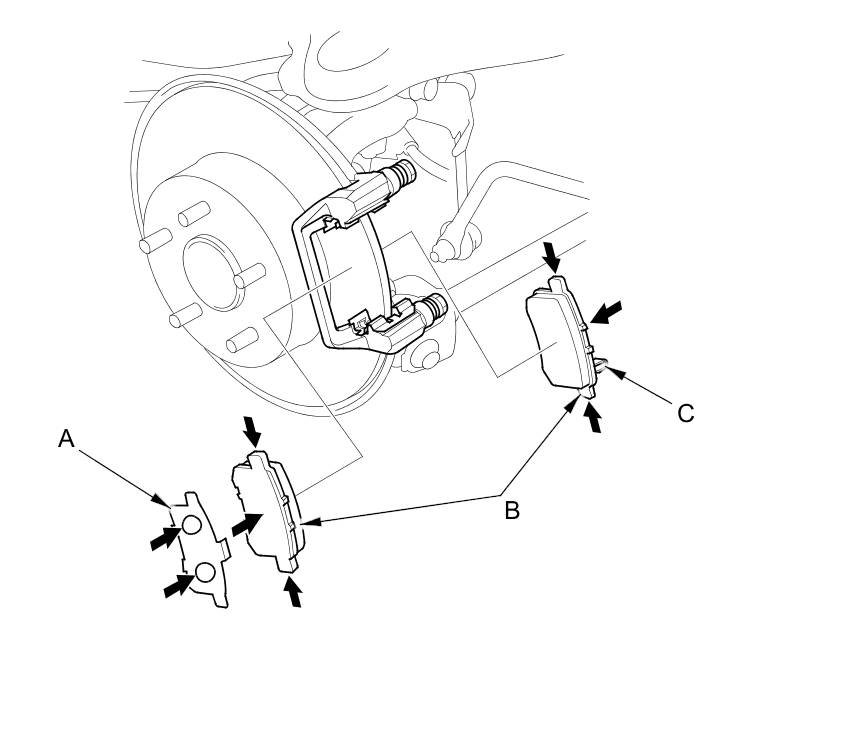 A
B
C