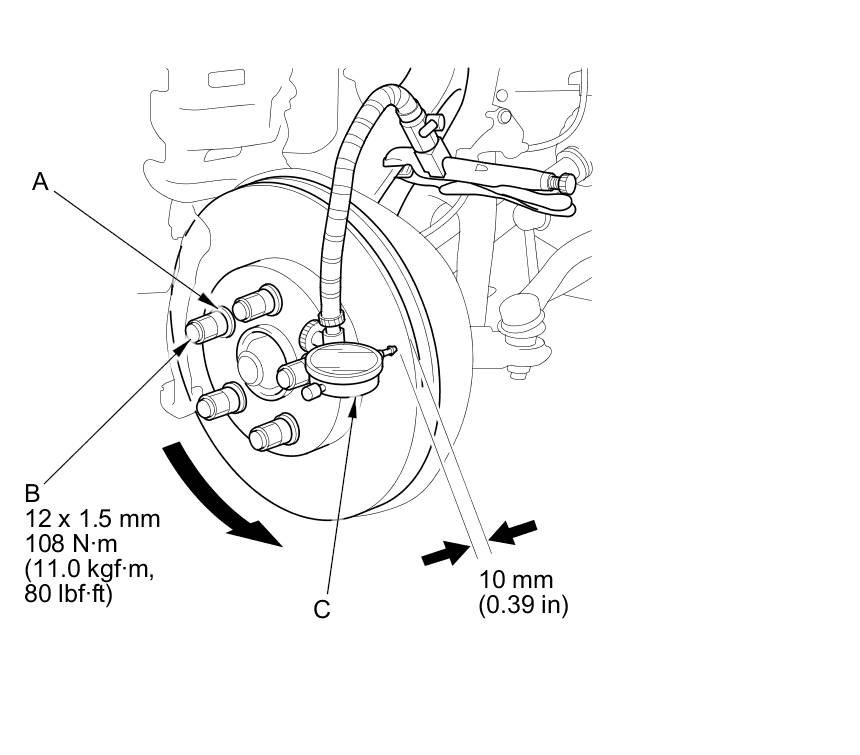 A

B
12 x 1.5 mm
108 N·m
(11.0 kgf·m,
80 lbf·ft)

C

10 mm
(0.39 in)