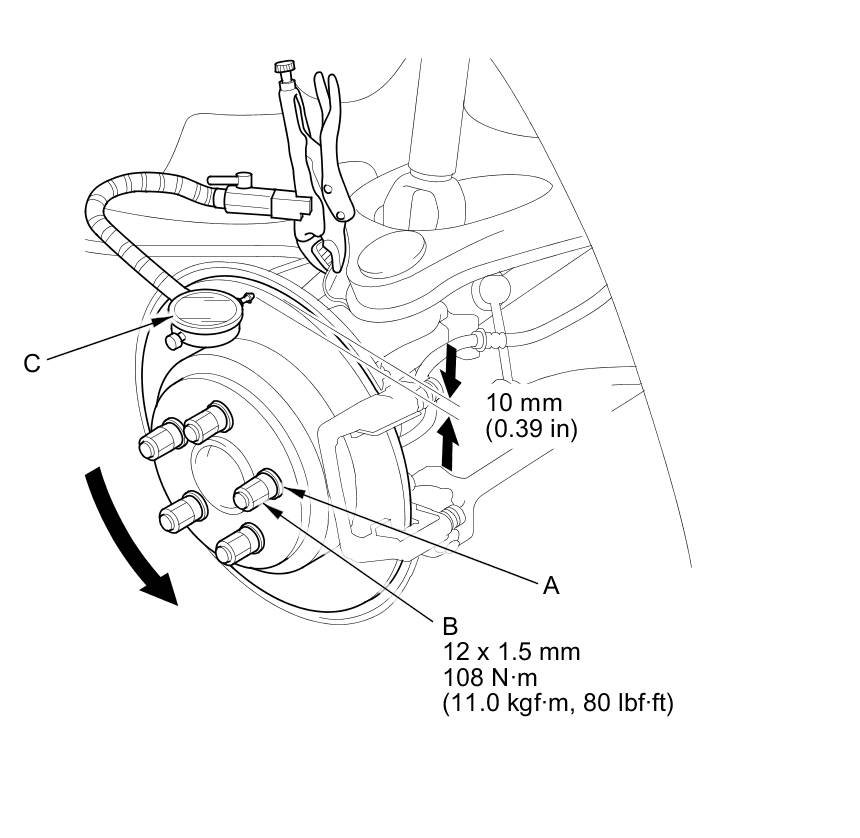 C

10 mm
(0.39 in)

A

B
12 x 1.5 mm
108 N·m
(11.0 kgf·m, 80 lbf·ft)