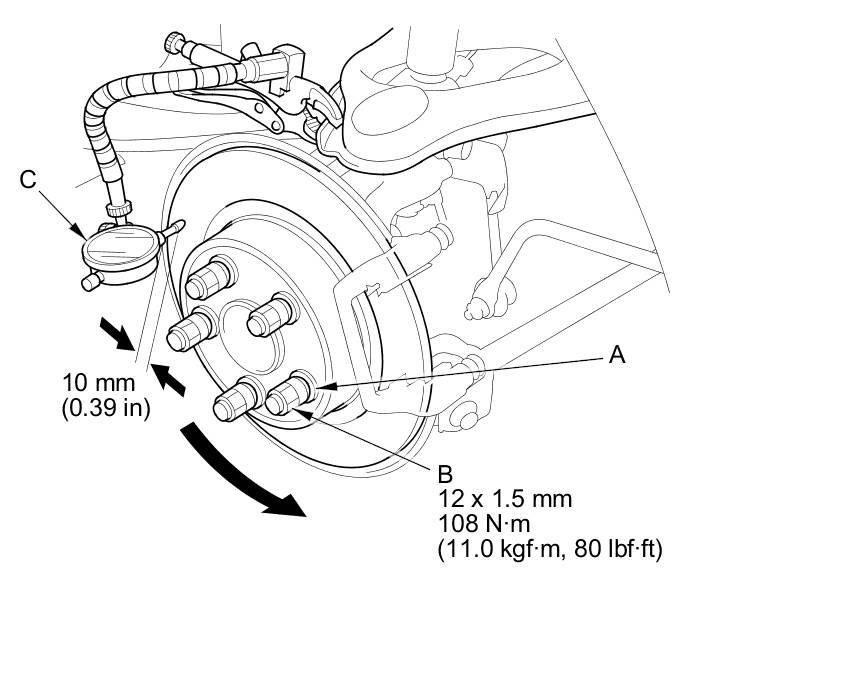 C

10 mm
(0.39 in)

A

B
12 x 1.5 mm
108 N·m
(11.0 kgf·m, 80 lbf·ft)