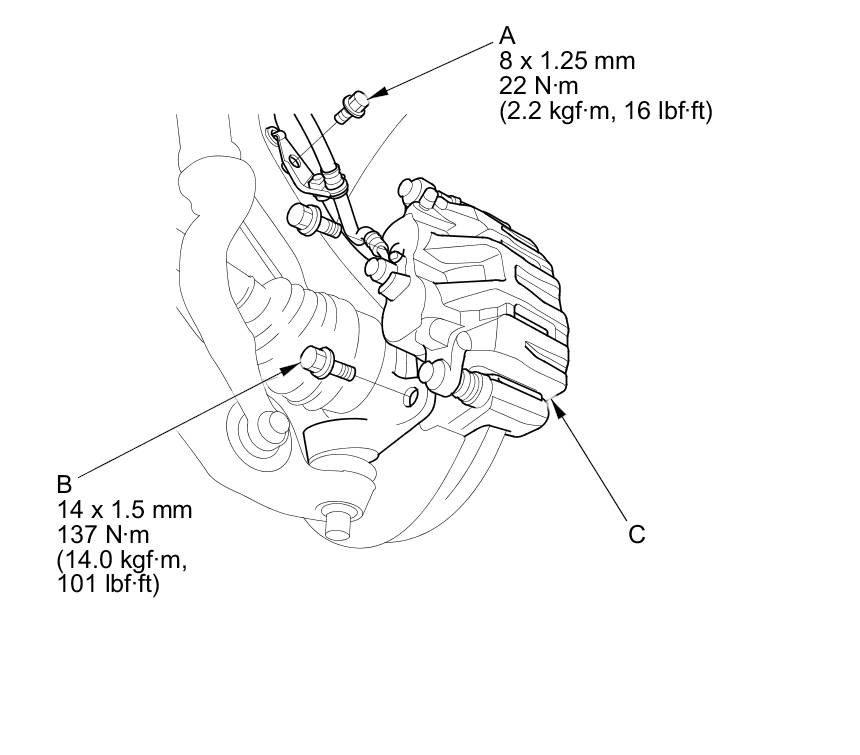 A
8 x 1.25 mm
22 N·m
(2.2 kgf·m, 16 lbf·ft)

B
14 x 1.5 mm
137 N·m
(14.0 kgf·m,
101 lbf·ft)

C