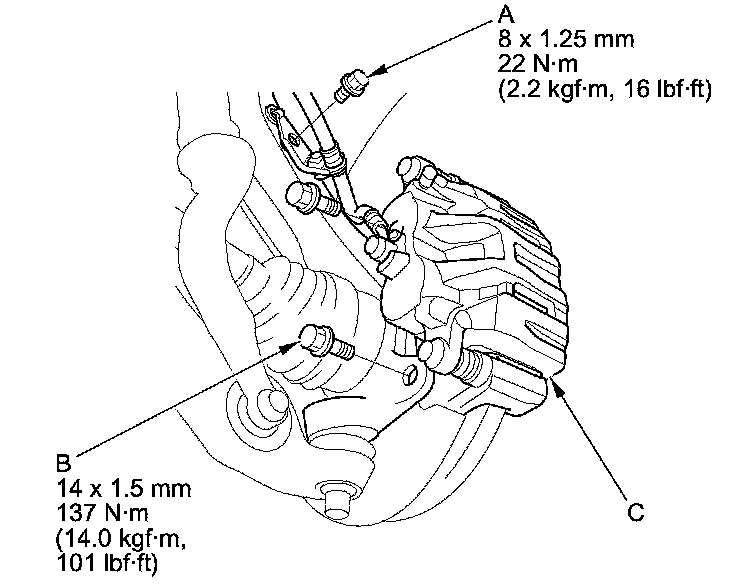 A
8 x 1.25 mm
22 N·m
(2.2 kgf·m, 16 lbf·ft)

B
14 x 1.5 mm
137 N·m
(14.0 kgf·m,
101 lbf·ft)

C