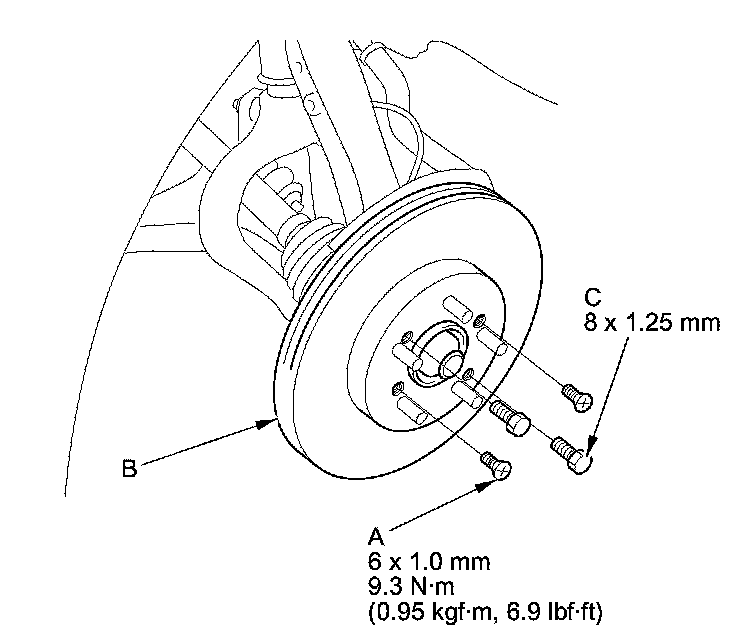 C
8 x 1.25 mm

B

A
6 x 1.0 mm
9.3 N·m
(0.95 kgf·m, 6.9 lbf·ft)