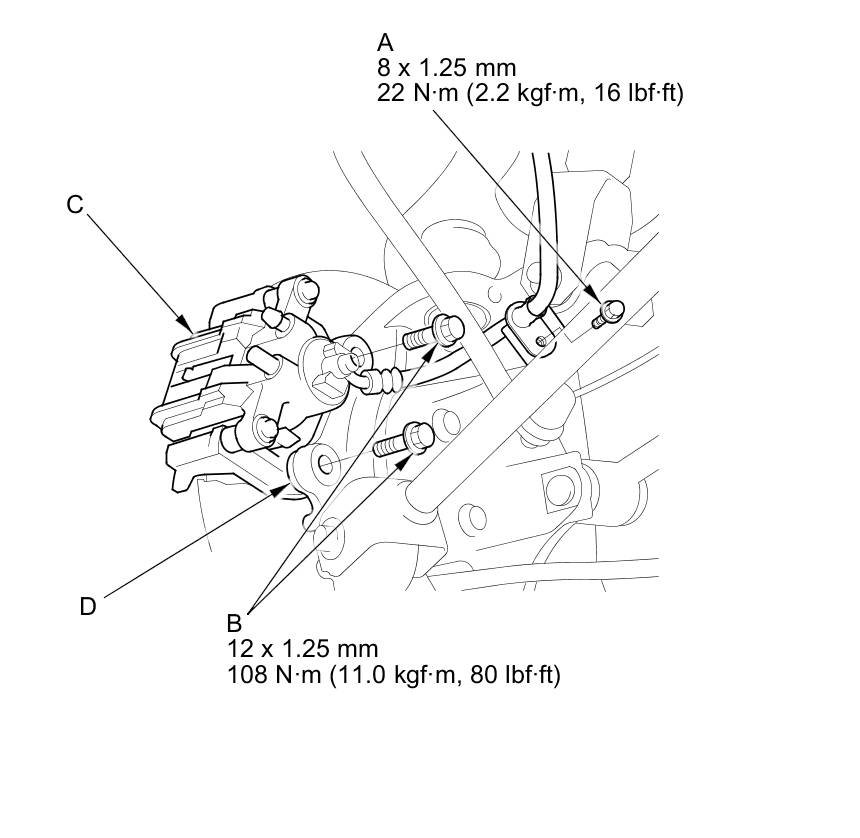 A
8 x 1.25 mm
22 N·m (2.2 kgf·m, 16 lbf·ft)

C

D

B
12 x 1.25 mm
108 N·m (11.0 kgf·m, 80 lbf·ft)