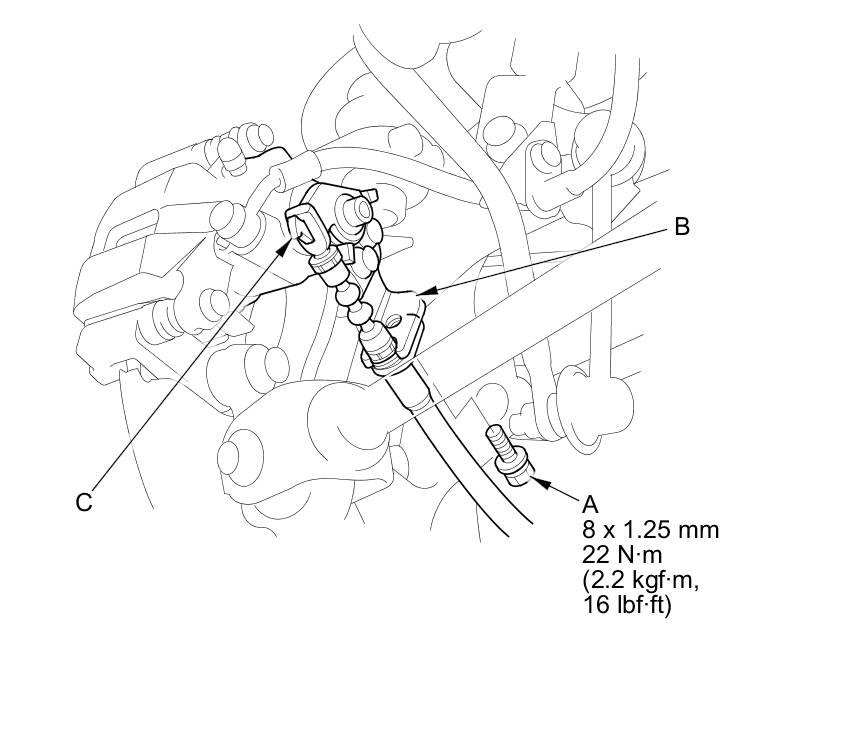 B

C

A
8 x 1.25 mm
22 N·m
(2.2 kgf·m,
16 lbf·ft)