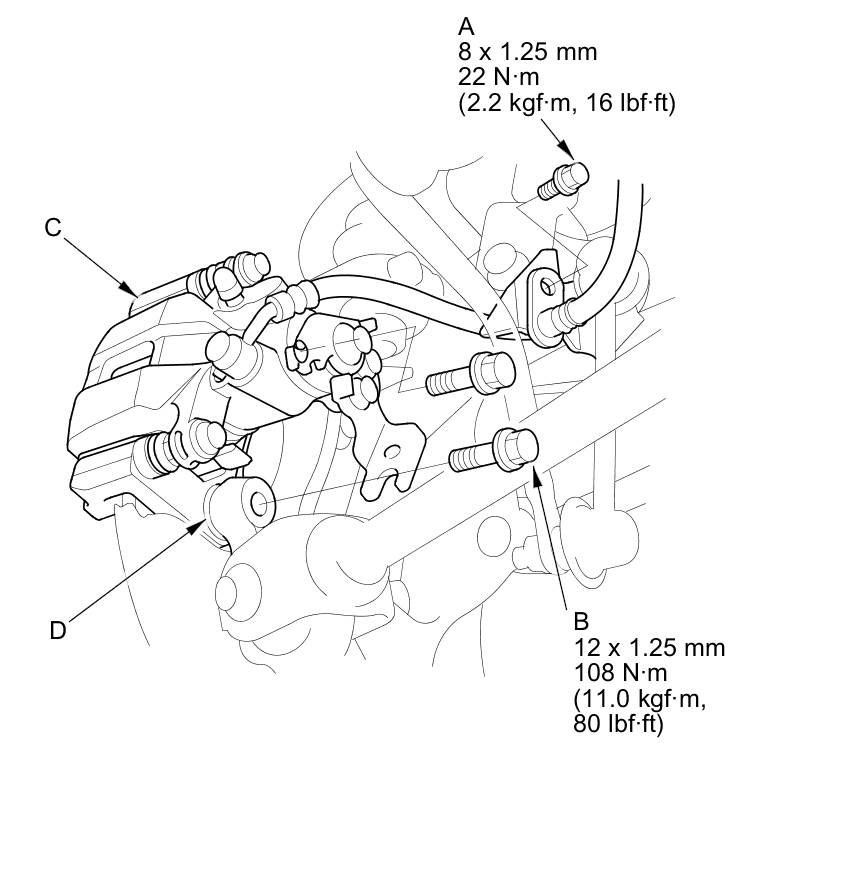 A
8 x 1.25 mm
22 N·m
(2.2 kgf·m, 16 lbf·ft)

C

D

B
12 x 1.25 mm
108 N·m
(11.0 kgf·m,
80 lbf·ft)