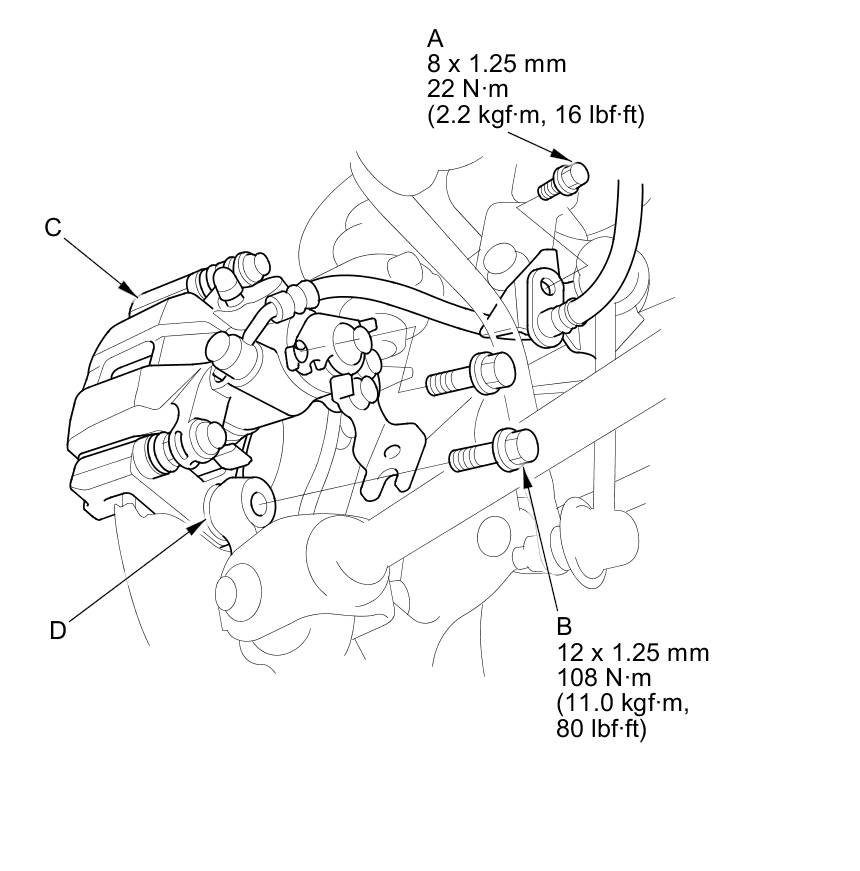 A
8 x 1.25 mm
22 N·m
(2.2 kgf·m, 16 lbf·ft)

C

D

B
12 x 1.25 mm
108 N·m
(11.0 kgf·m,
80 lbf·ft)