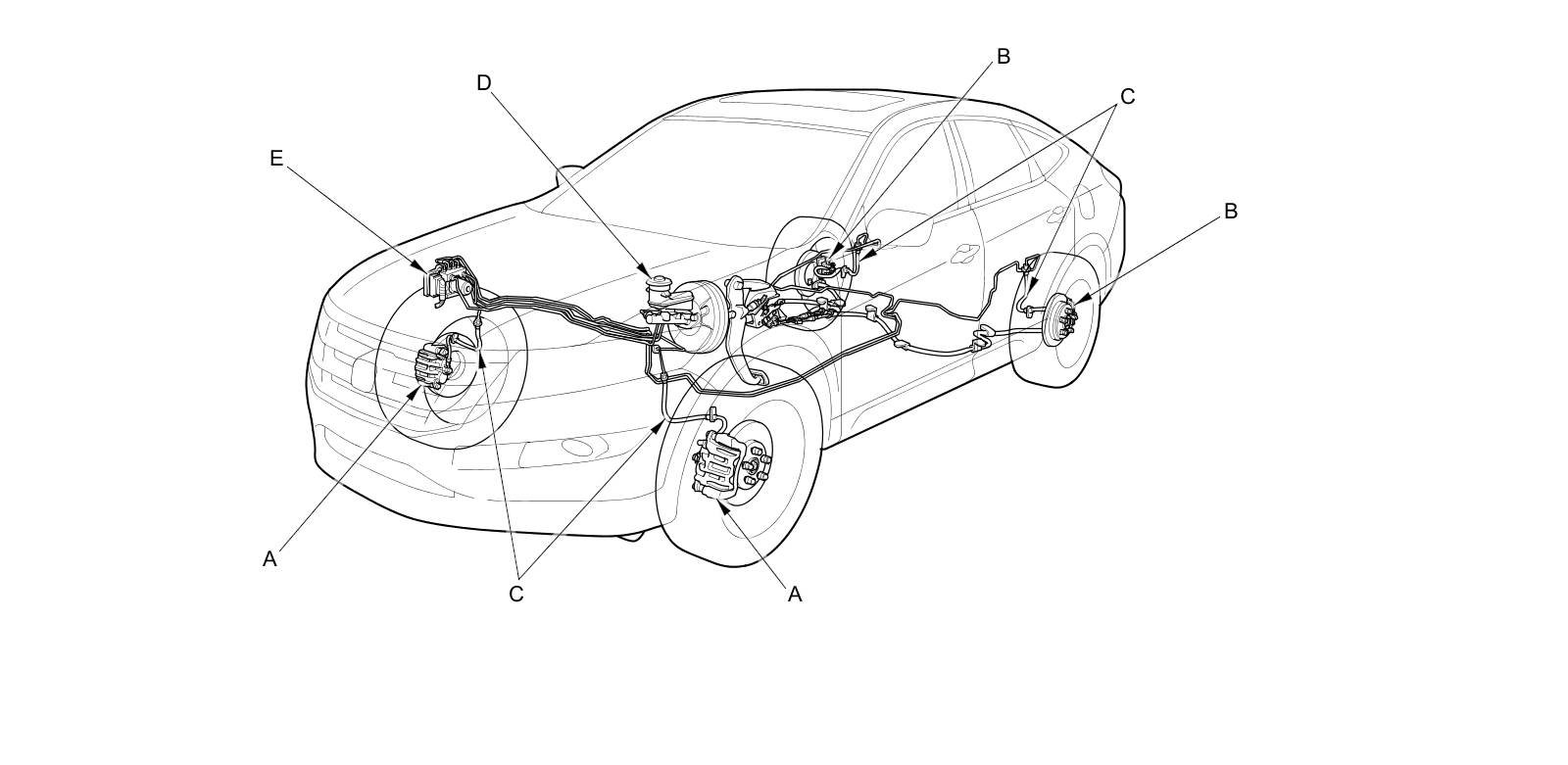 B
D
C
E
B
A
C
A