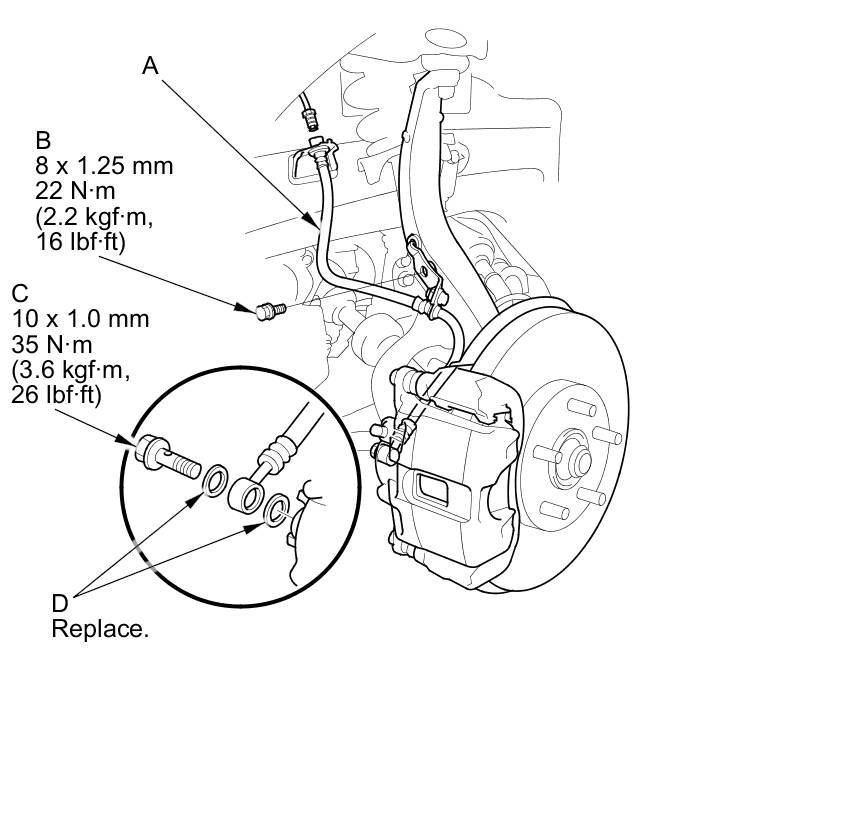 A

B
8 x 1.25 mm
22 N·m
(2.2 kgf·m,
16 lbf·ft)

C
10 x 1.0 mm
35 N·m
(3.6 kgf·m,
26 lbf·ft)

D
Replace.