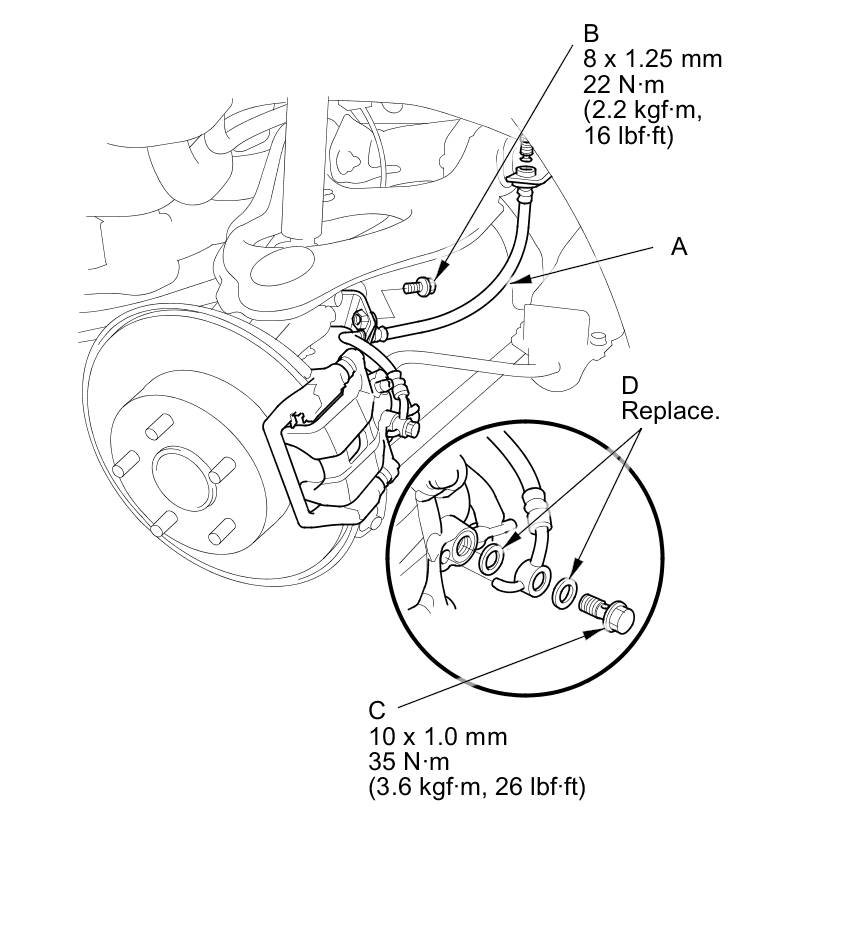 B
8 x 1.25 mm
22 N·m
(2.2 kgf·m,
16 lbf·ft)

A

D
Replace.

C
10 x 1.0 mm
35 N·m
(3.6 kgf·m, 26 lbf·ft)