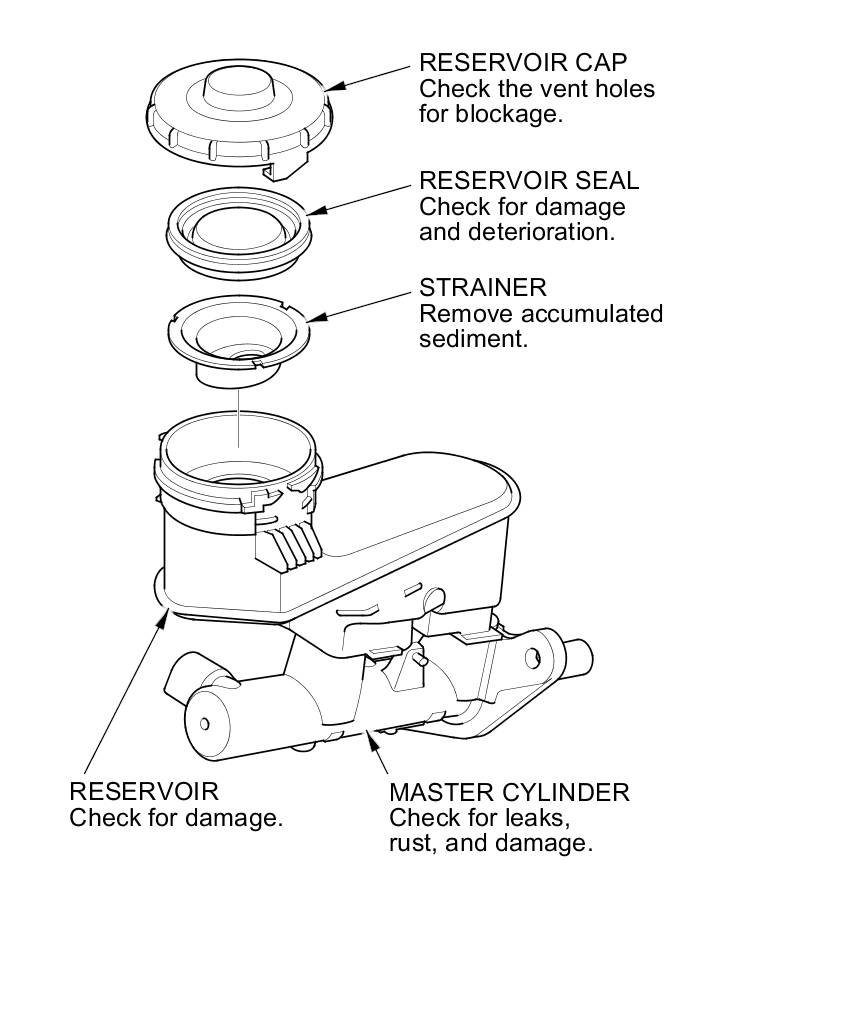 RESERVOIR CAP
Check the vent holes for blockage.

RESERVOIR SEAL
Check for damage and deterioration.

STRAINER
Remove accumulated sediment.

RESERVOIR
Check for damage.

MASTER CYLINDER
Check for leaks, rust, and damage.