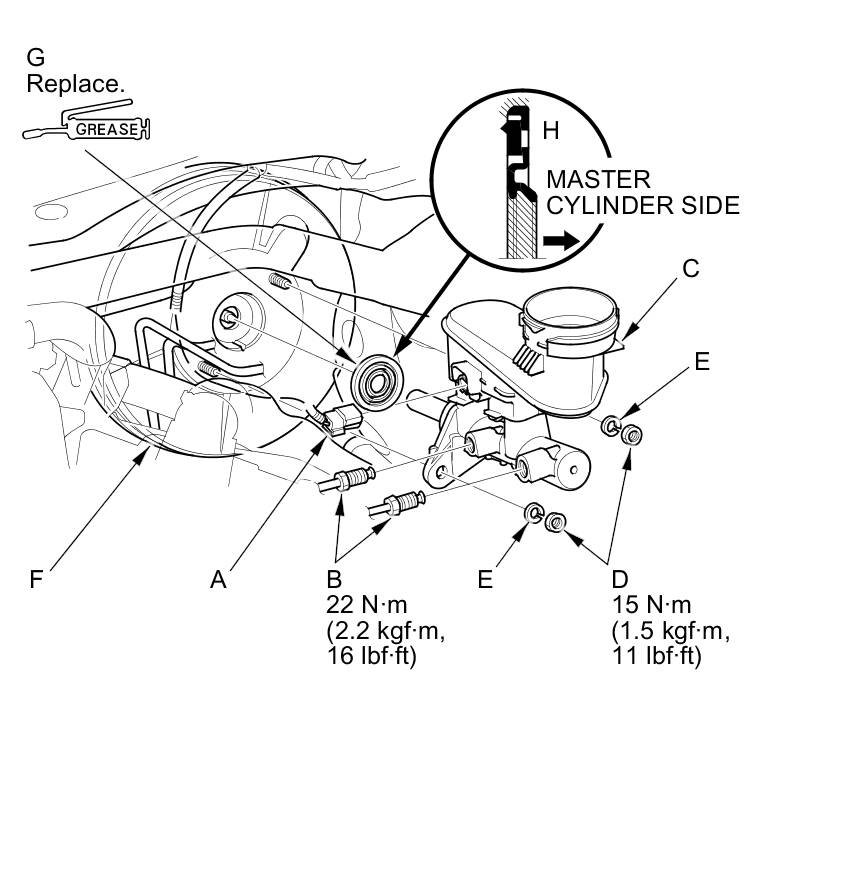 G
Replace.
GREASE

H
MASTER CYLINDER SIDE

C

E

F

A

B
22 N·m
(2.2 kgf·m,
16 lbf·ft)

E

D
15 N·m
(1.5 kgf·m,
11 lbf·ft)