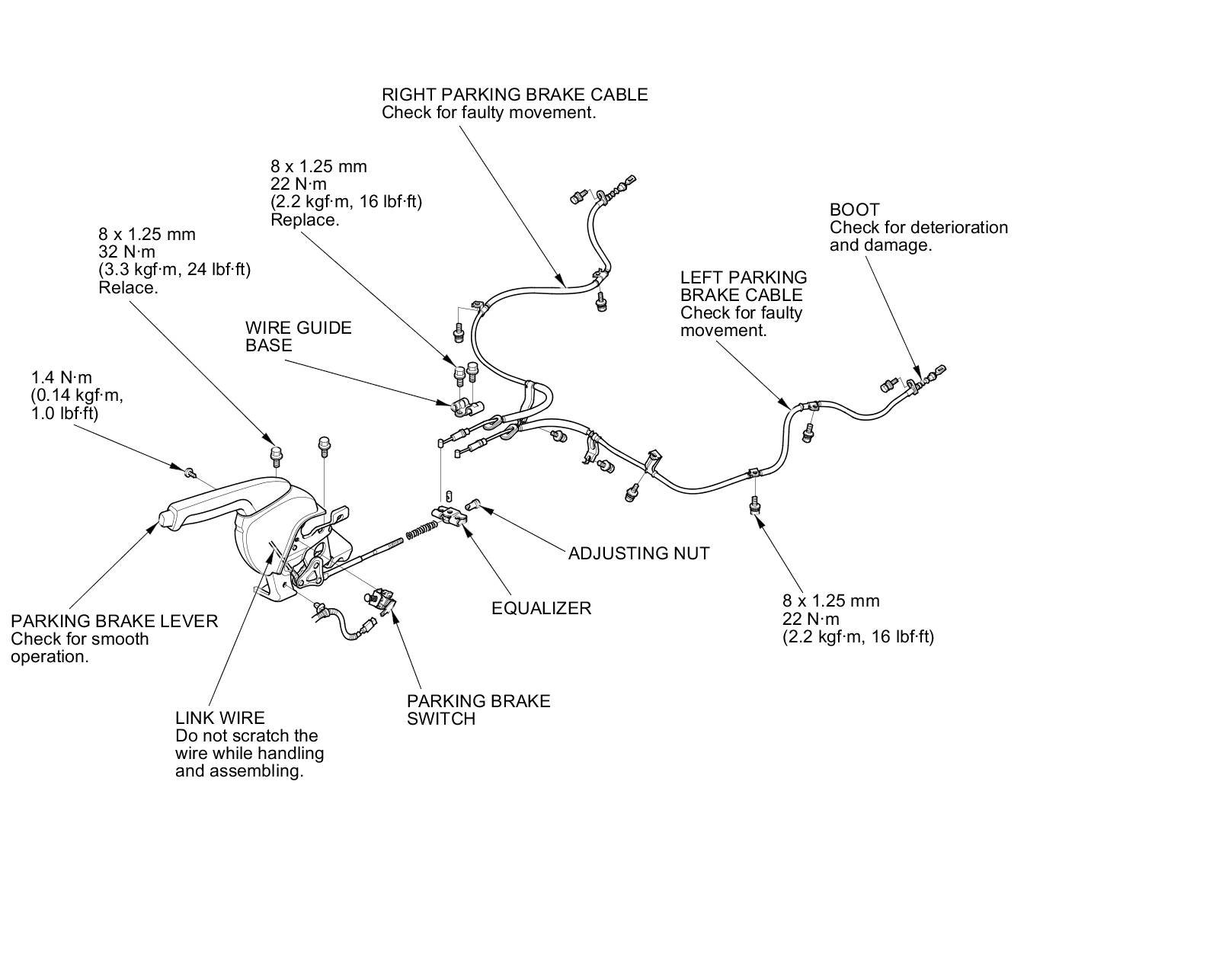 RIGHT PARKING BRAKE CABLE
Check for faulty movement.

8 x 1.25 mm
22 N·m
(2.2 kgf·m, 16 lbf·ft)
Replace.

8 x 1.25 mm
32 N·m
(3.3 kgf·m, 24 lbf·ft)
Relace.

BOOT
Check for deterioration and damage.

LEFT PARKING BRAKE CABLE
Check for faulty movement.

WIRE GUIDE BASE

1.4 N·m
(0.14 kgf·m,
1.0 lbf·ft)

ADJUSTING NUT

EQUALIZER

8 x 1.25 mm
22 N·m
(2.2 kgf·m, 16 lbf·ft)

PARKING BRAKE LEVER
Check for smooth operation.

PARKING BRAKE SWITCH

LINK WIRE
Do not scratch the wire while handling and assembling.